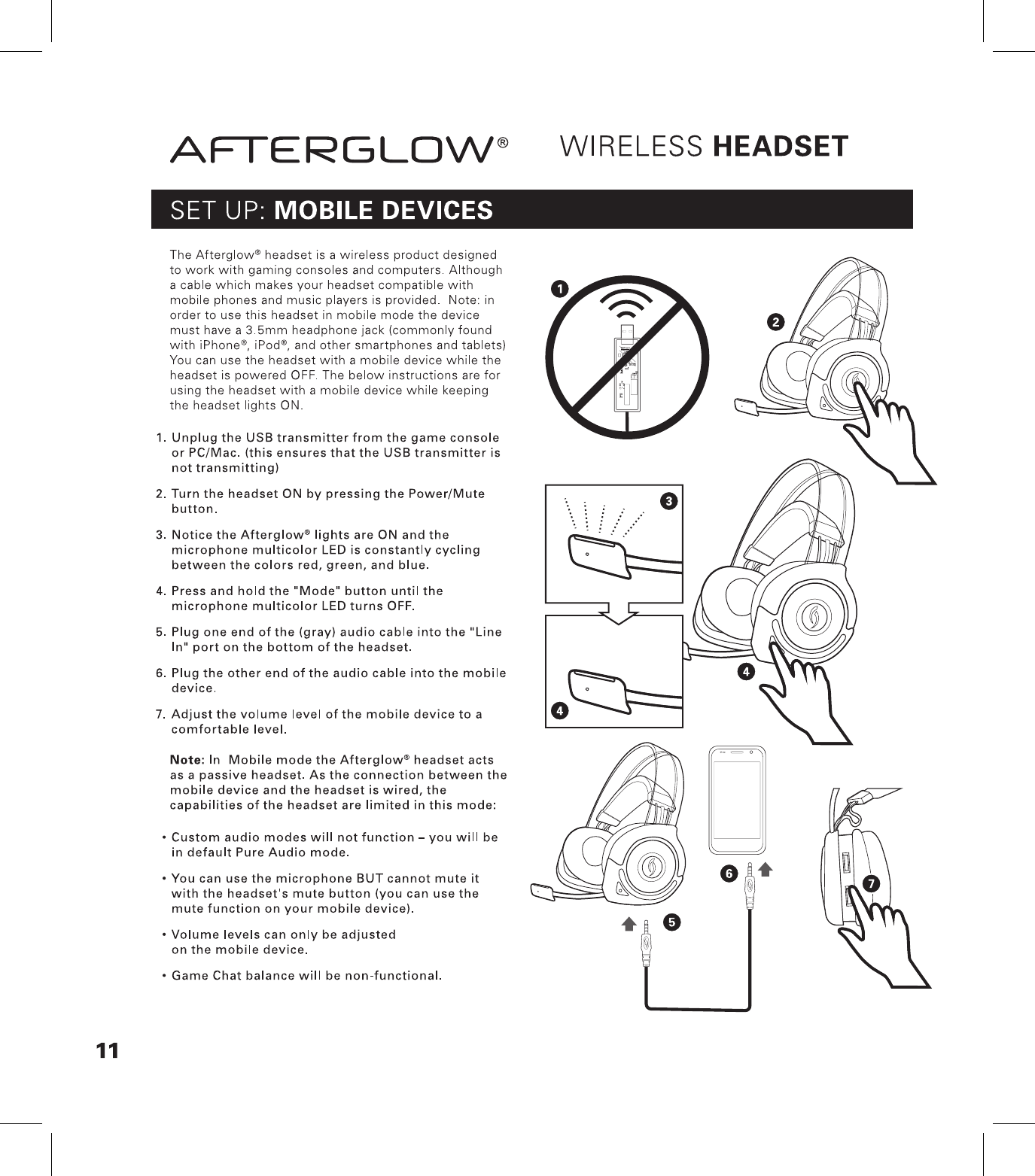 AFTERGLOW® WIRELESS HEADSET

SET UP: MOBILE DEVICES

The Afterglow® headset is a wireless product designed to work with gaming consoles and computers. Although a cable which makes your headset compatible with mobile phones and music players is provided. Note: in order to use this headset in mobile mode the device must have a 3.5mm headphone jack (commonly found with iPhone®, iPod®, and other smartphones and tablets) You can use the headset with a mobile device while the headset is powered OFF. The below instructions are for using the headset with a mobile device while keeping the headset lights ON.

1. Unplug the USB transmitter from the game console or PC/Mac. (this ensures that the USB transmitter is not transmitting)

2. Turn the headset ON by pressing the Power/Mute button.

3. Notice the Afterglow® lights are ON and the microphone multicolor LED is constantly cycling between the colors red, green, and blue.

4. Press and hold the "Mode" button until the microphone multicolor LED turns OFF.

5. Plug one end of the (gray) audio cable into the "Line In" port on the bottom of the headset.

6. Plug the other end of the audio cable into the mobile device.

7. Adjust the volume level of the mobile device to a comfortable level.

Note: In Mobile mode the Afterglow® headset acts as a passive headset. As the connection between the mobile device and the headset is wired, the capabilities of the headset are limited in this mode:

• Custom audio modes will not function – you will be in default Pure Audio mode.

• You can use the microphone BUT cannot mute it with the headset's mute button (you can use the mute function on your mobile device).

• Volume levels can only be adjusted on the mobile device.

• Game Chat balance will be non-functional.

1
2
3
4
4
5
6
7

11