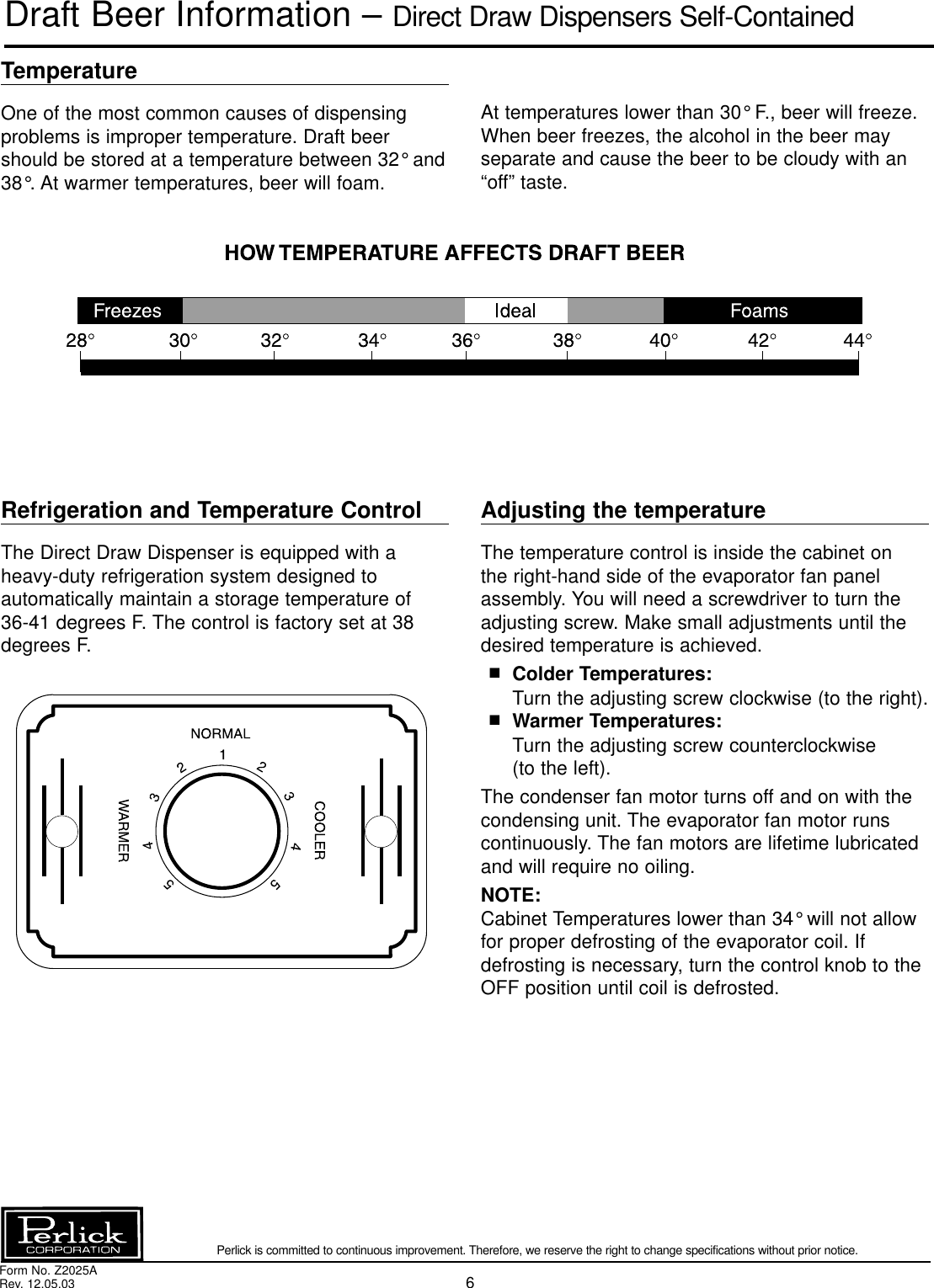 Draft Beer Information – Direct Draw Dispensers Self-Contained

Temperature

One of the most common causes of dispensing problems is improper temperature. Draft beer should be stored at a temperature between 32° and 38°. At warmer temperatures, beer will foam.

At temperatures lower than 30° F., beer will freeze. When beer freezes, the alcohol in the beer may separate and cause the beer to be cloudy with an “off” taste.

HOW TEMPERATURE AFFECTS DRAFT BEER

Freezes Ideal Foams

28° 30° 32° 34° 36° 38° 40° 42° 44°

Refrigeration and Temperature Control

The Direct Draw Dispenser is equipped with a heavy-duty refrigeration system designed to automatically maintain a storage temperature of 36-41 degrees F. The control is factory set at 38 degrees F.

NORMAL
1
2 2
3 3
4 4
5 5
WARMER
COOLER

Adjusting the temperature

The temperature control is inside the cabinet on the right-hand side of the evaporator fan panel assembly. You will need a screwdriver to turn the adjusting screw. Make small adjustments until the desired temperature is achieved.

■ Colder Temperatures:
Turn the adjusting screw clockwise (to the right).
■ Warmer Temperatures:
Turn the adjusting screw counterclockwise (to the left).

The condenser fan motor turns off and on with the condensing unit. The evaporator fan motor runs continuously. The fan motors are lifetime lubricated and will require no oiling.

NOTE:
Cabinet Temperatures lower than 34° will not allow for proper defrosting of the evaporator coil. If defrosting is necessary, turn the control knob to the OFF position until coil is defrosted.

Perlick CORPORATION

Perlick is committed to continuous improvement. Therefore, we reserve the right to change specifications without prior notice.

Form No. Z2025A
Rev. 12.05.03

6