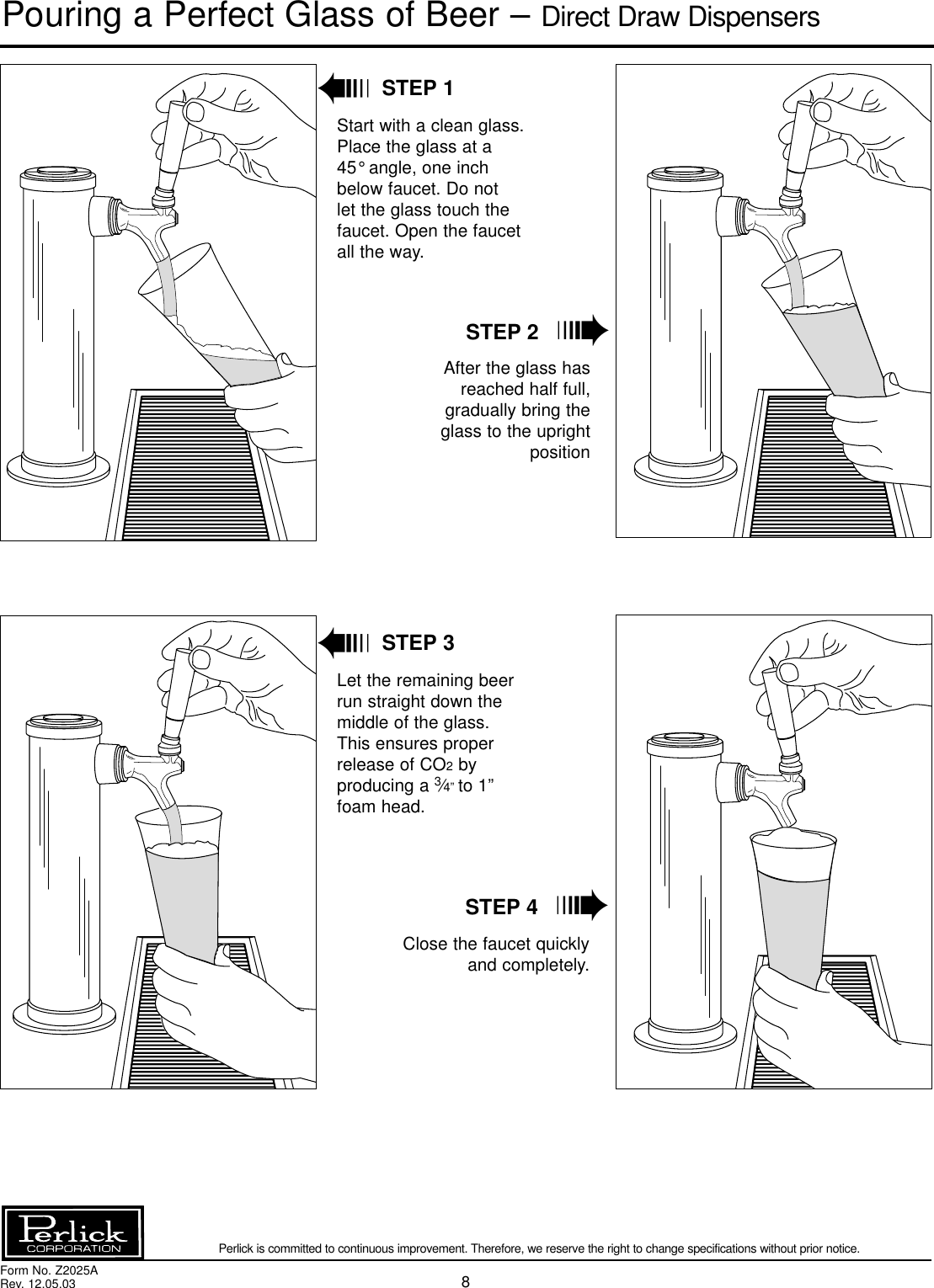 Pouring a Perfect Glass of Beer – Direct Draw Dispensers

STEP 1

Start with a clean glass. Place the glass at a 45° angle, one inch below faucet. Do not let the glass touch the faucet. Open the faucet all the way.

STEP 2

After the glass has reached half full, gradually bring the glass to the upright position

STEP 3

Let the remaining beer run straight down the middle of the glass. This ensures proper release of $CO_2$ by producing a $\frac{3}{4}$" to 1" foam head.

STEP 4

Close the faucet quickly and completely.

Perlick CORPORATION

Perlick is committed to continuous improvement. Therefore, we reserve the right to change specifications without prior notice.

Form No. Z2025A
Rev. 12.05.03

8