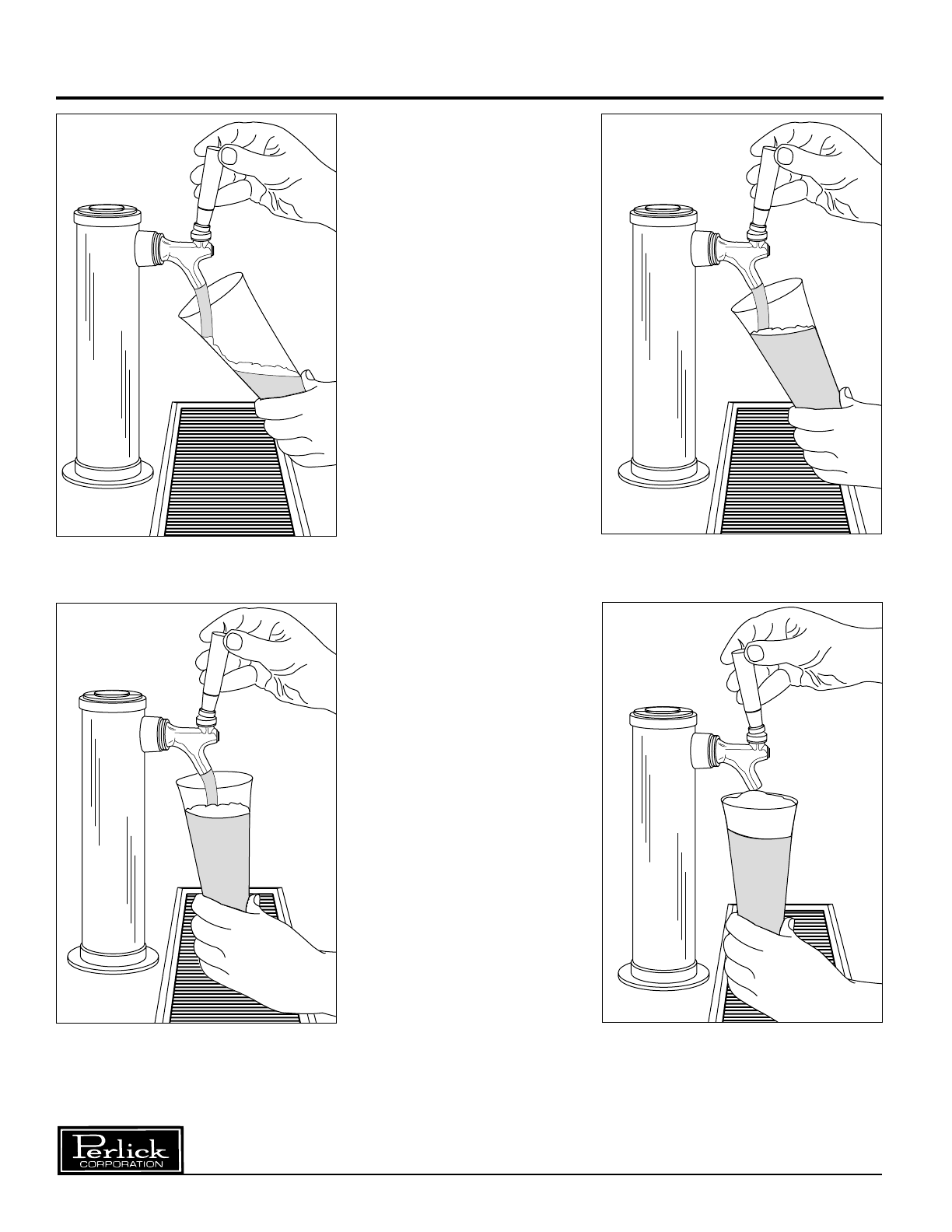 Perlick
CORPORATION