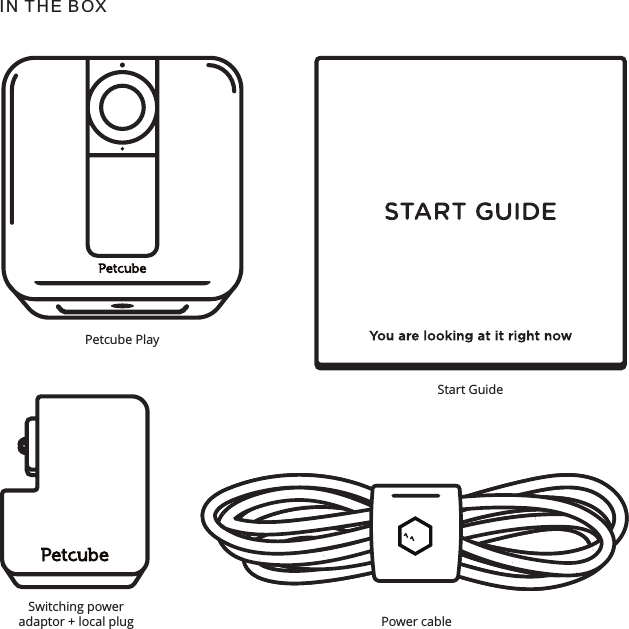 IN THE BOX

Petcube

Petcube Play

START GUIDE

You are looking at it right now

Start Guide

Petcube

Switching power adaptor + local plug

Power cable