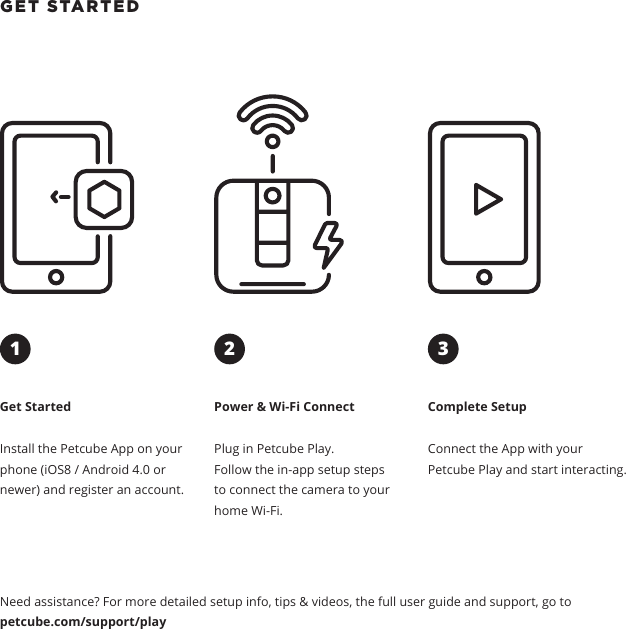 GET STARTED

1

Get Started

Install the Petcube App on your phone (iOS8 / Android 4.0 or newer) and register an account.

2

Power & Wi-Fi Connect

Plug in Petcube Play.
Follow the in-app setup steps to connect the camera to your home Wi-Fi.

3

Complete Setup

Connect the App with your Petcube Play and start interacting.

Need assistance? For more detailed setup info, tips & videos, the full user guide and support, go to **petcube.com/support/play**