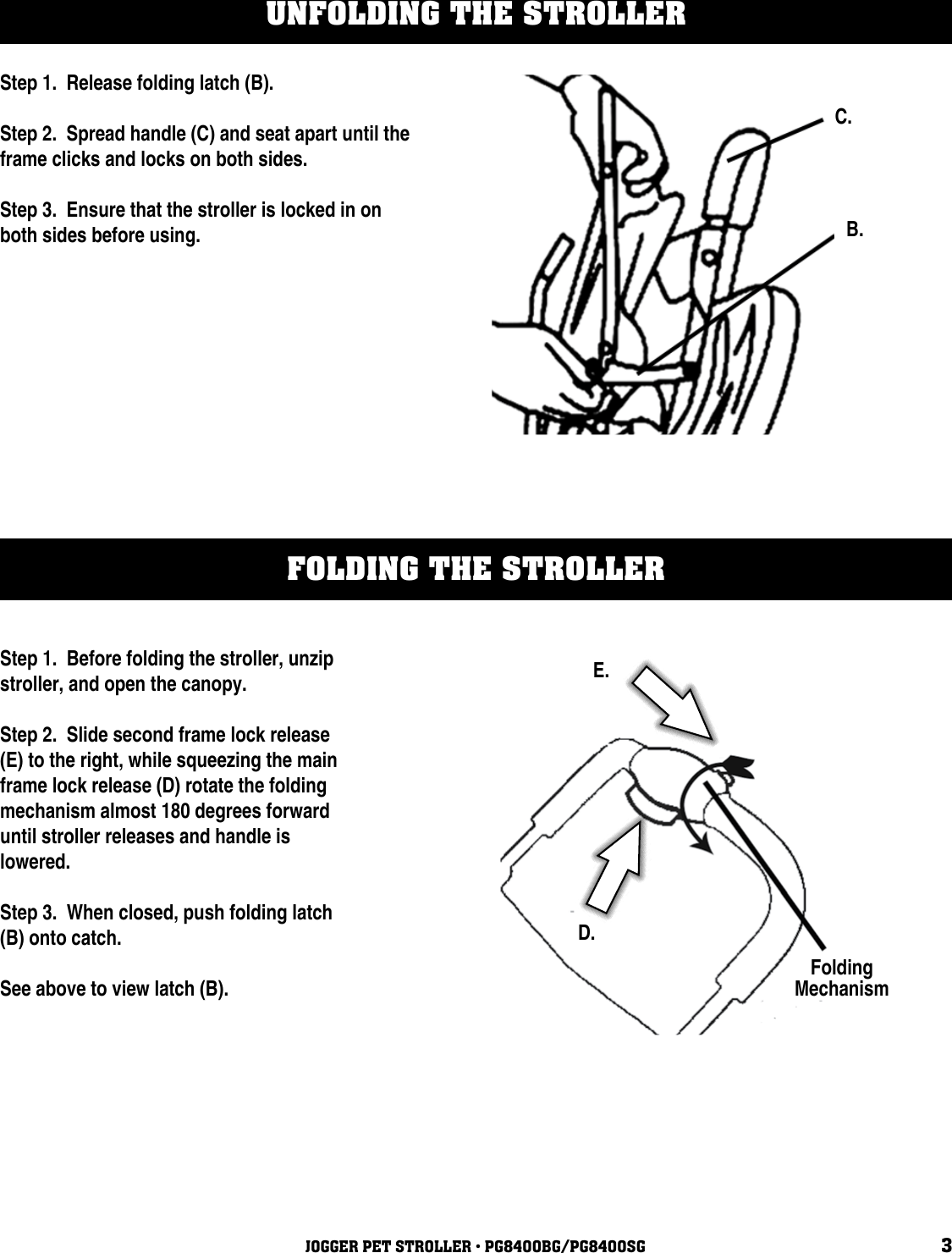 UNFOLDING THE STROLLER

Step 1. Release folding latch (B).

Step 2. Spread handle (C) and seat apart until the frame clicks and locks on both sides.

Step 3. Ensure that the stroller is locked in on both sides before using.

C.

B.

FOLDING THE STROLLER

Step 1. Before folding the stroller, unzip stroller, and open the canopy.

Step 2. Slide second frame lock release (E) to the right, while squeezing the main frame lock release (D) rotate the folding mechanism almost 180 degrees forward until stroller releases and handle is lowered.

Step 3. When closed, push folding latch (B) onto catch.

See above to view latch (B).

E.

D.

Folding Mechanism

JOGGER PET STROLLER • PG8400BG/PG8400SG 3