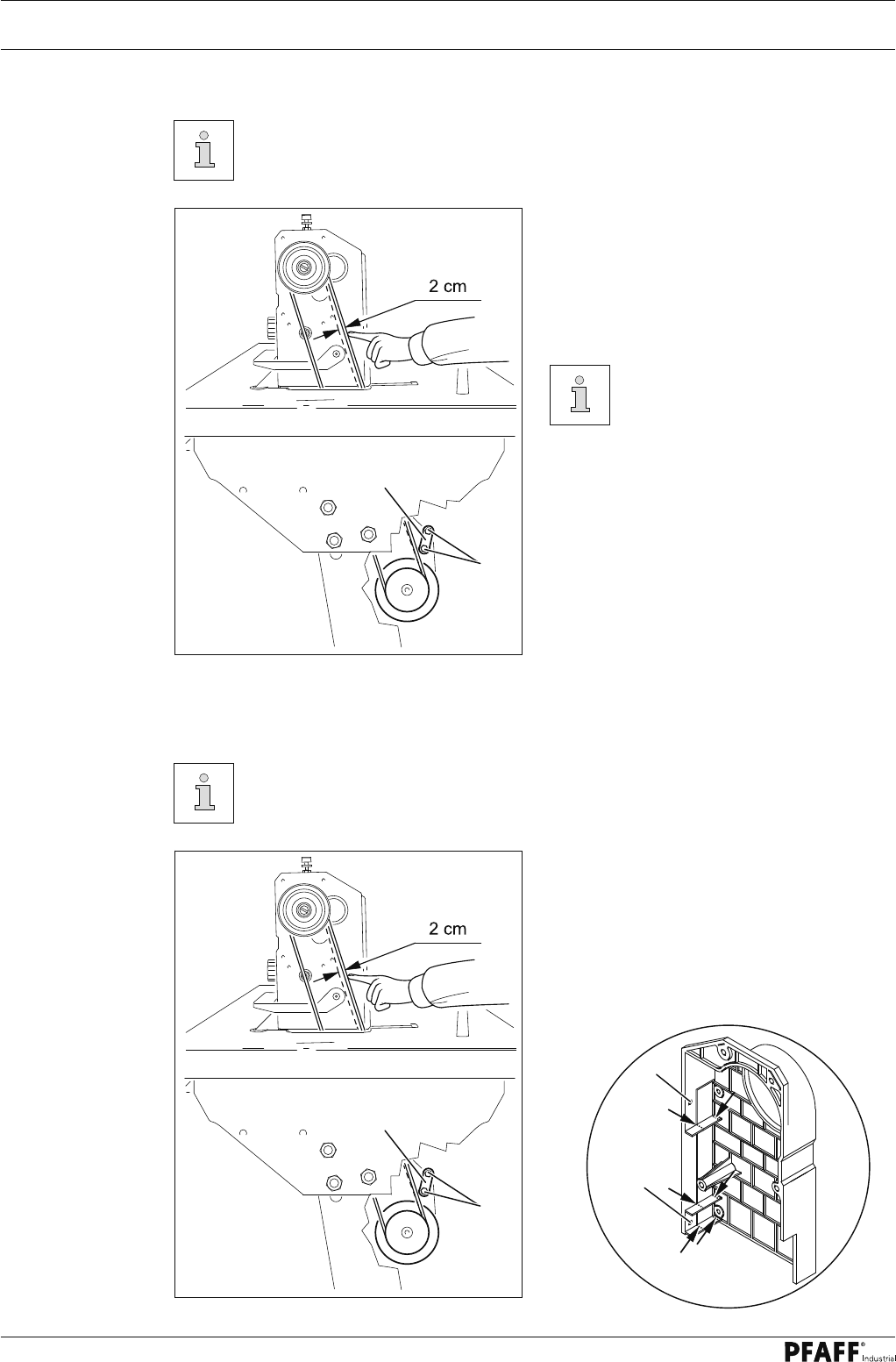 2 cm

2 cm

PFAFF® Industrial