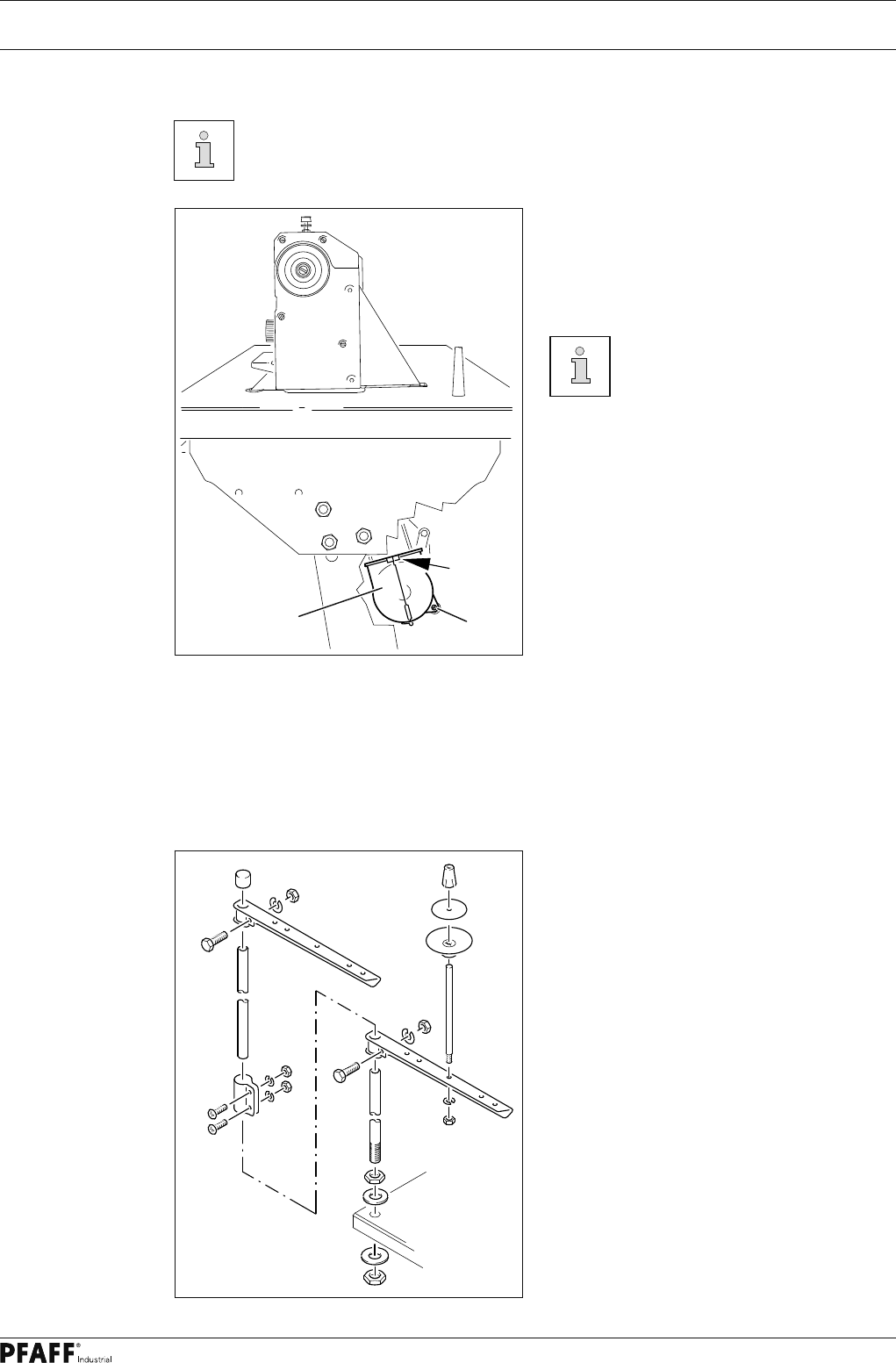 PFAFF® Industrial