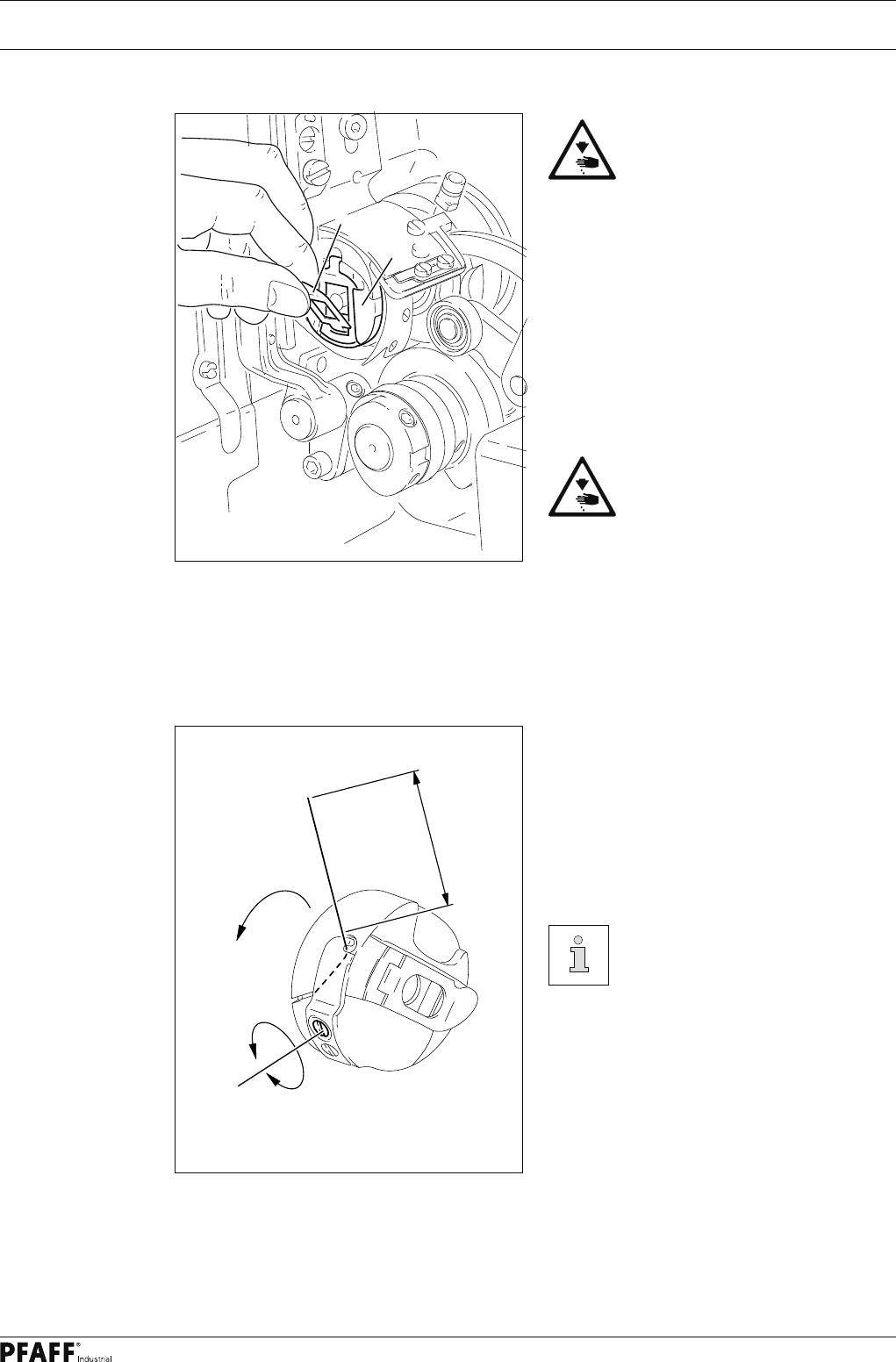 PFAFF® Industrial