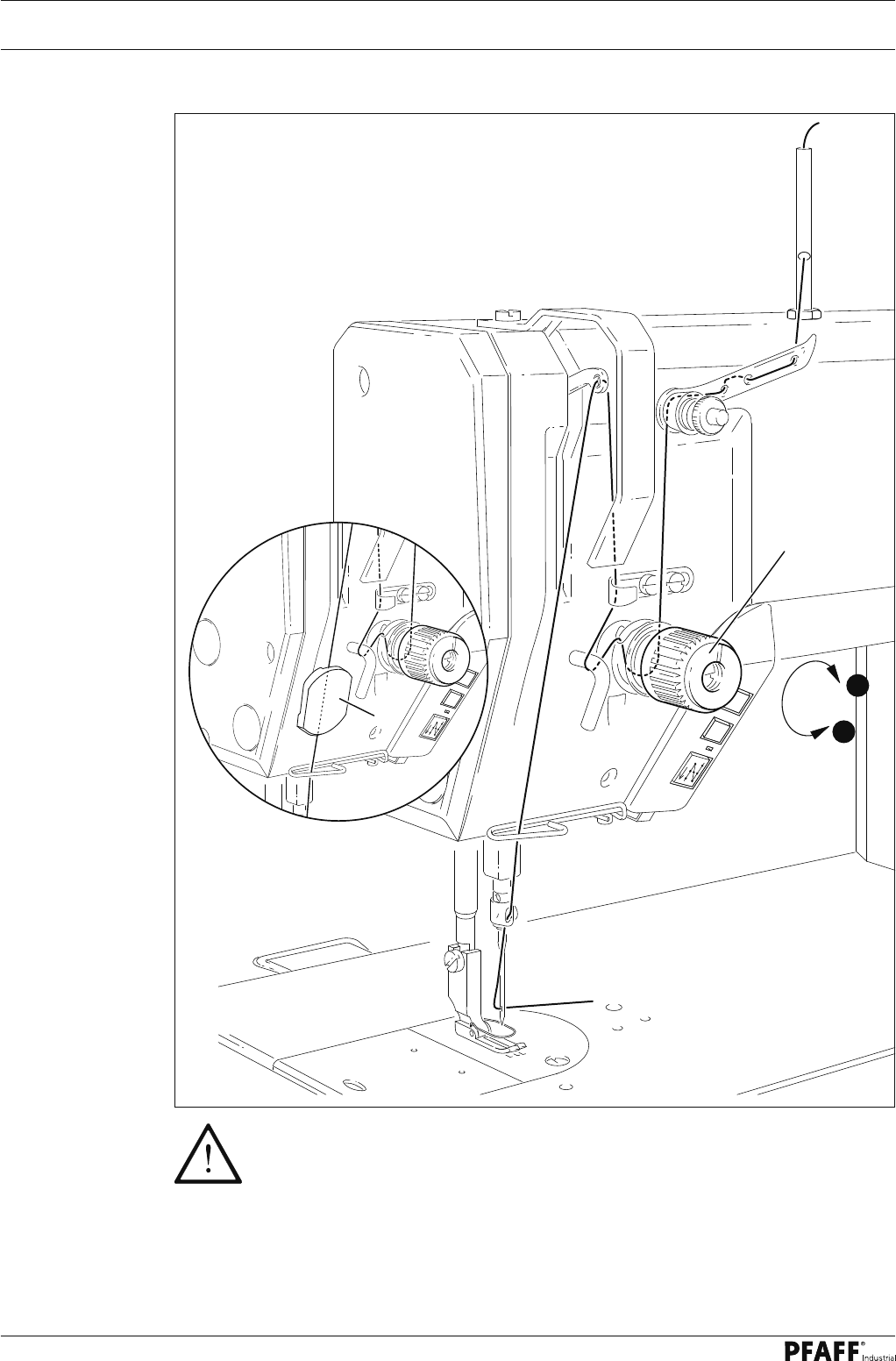 PFAFF® Industrial