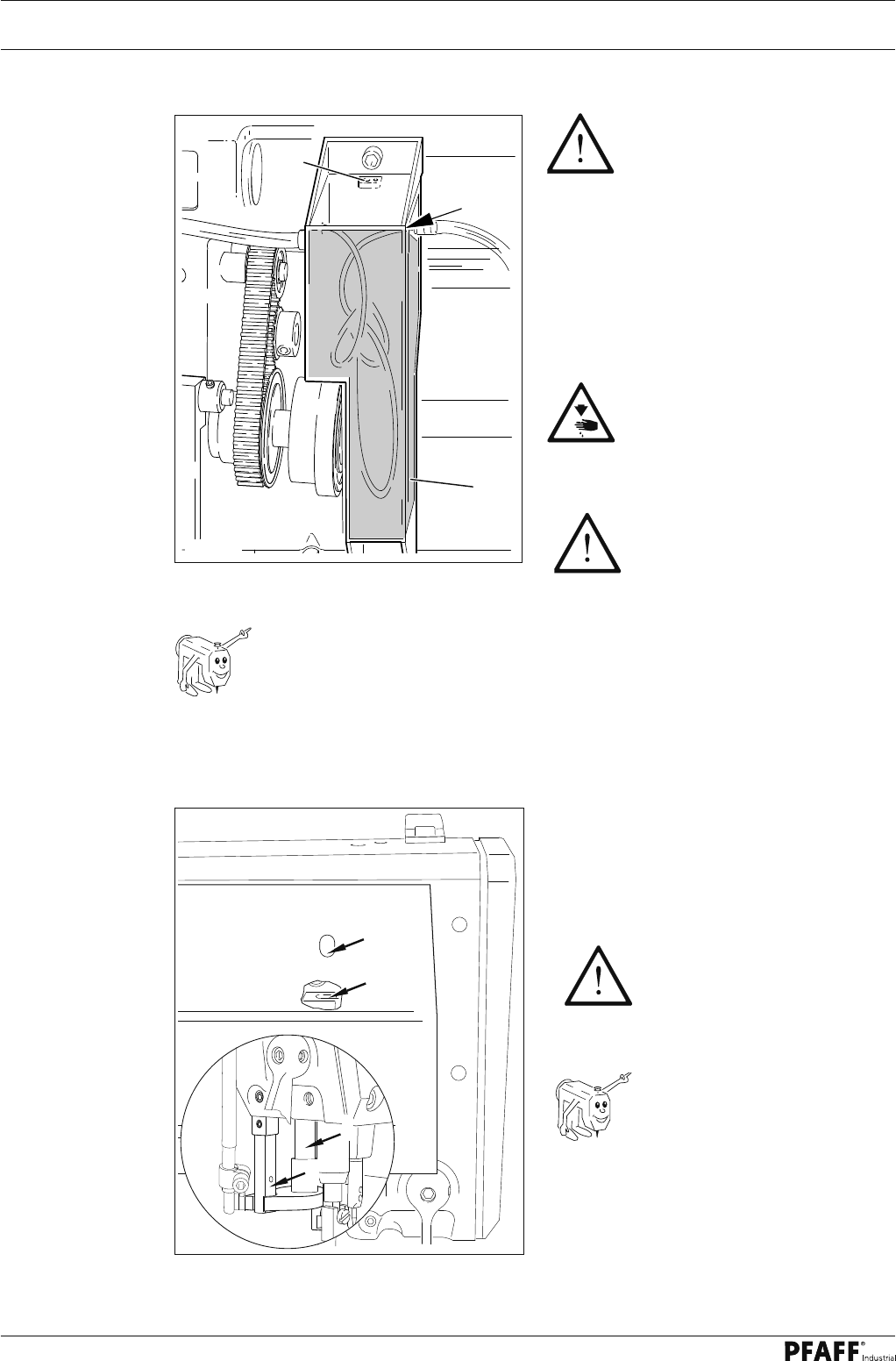 PFAFF® Industrial