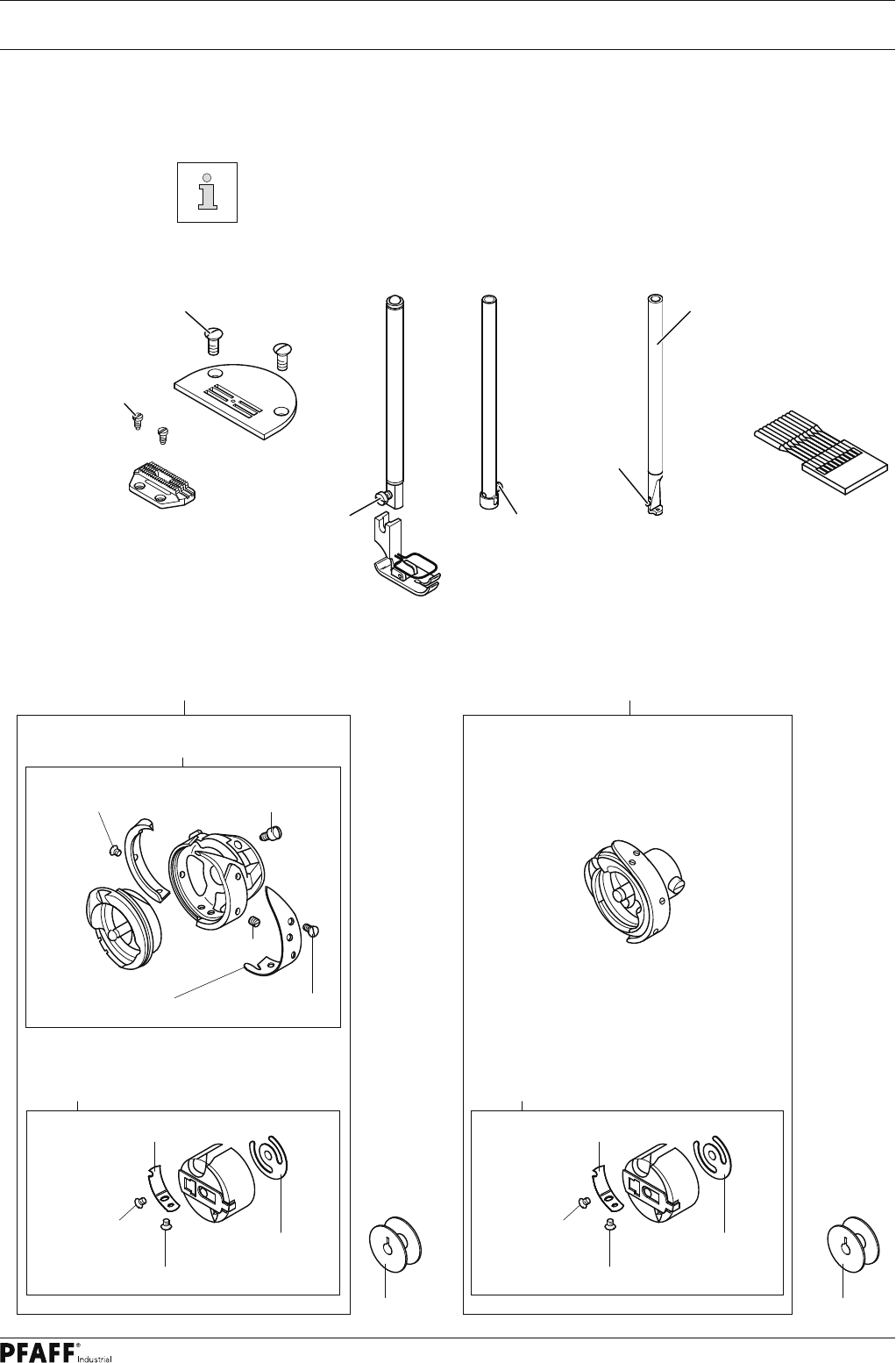 PFAFF® Industrial