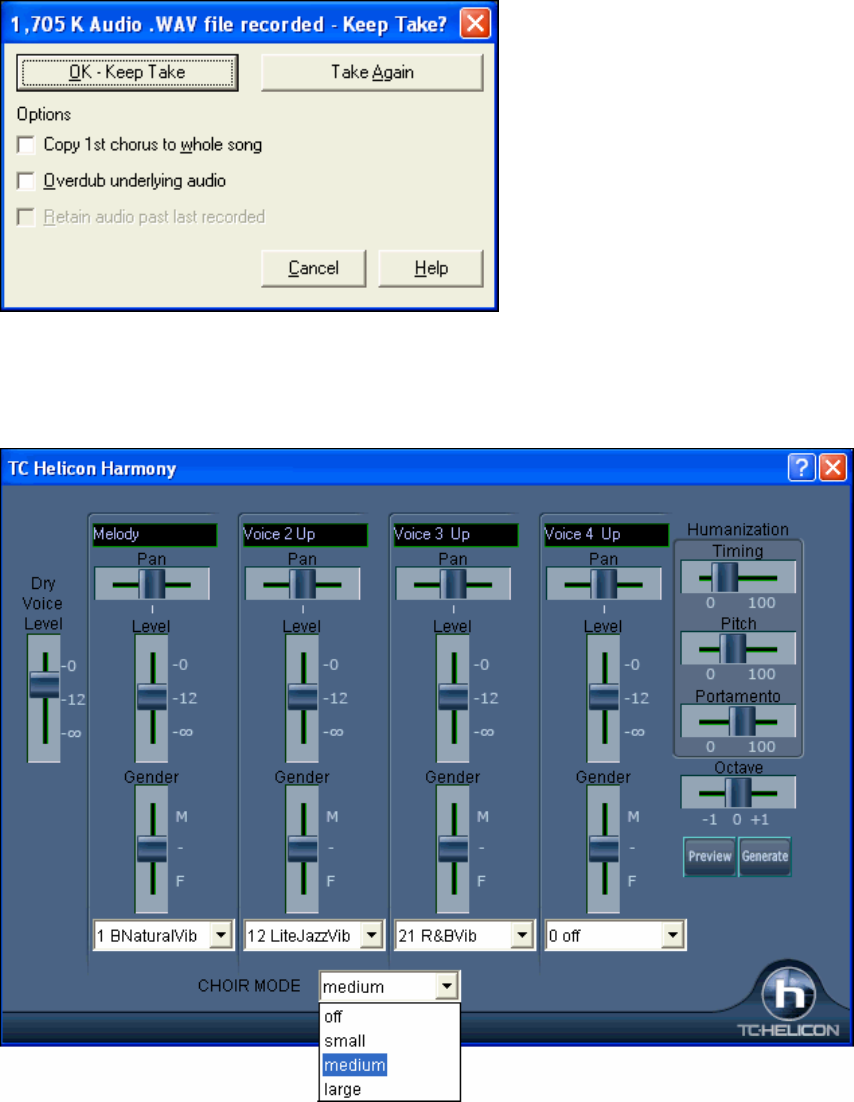 1,705 K Audio .WAV file recorded - Keep Take?

OK - Keep Take

Take Again

Options

Copy 1st chorus to whole song

Overdub underlying audio

Retain audio past last recorded

Cancel

Help

TC Helicon Harmony

Dry Voice Level

-0
-12
-∞

Melody
Pan
Level
-0
-12
-∞
Gender
M
-
F
1 BNaturalVib

Voice 2 Up
Pan
Level
-0
-12
-∞
Gender
M
-
F
12 LiteJazzVib

Voice 3 Up
Pan
Level
-0
-12
-∞
Gender
M
-
F
21 R&BVib

Voice 4 Up
Pan
Level
-0
-12
-∞
Gender
M
-
F
0 off

Humanization
Timing
0 100
Pitch
0 100
Portamento
0 100
Octave
-1 0 +1

Preview
Generate

CHOIR MODE
medium
off
small
medium
large

TC·HELICON