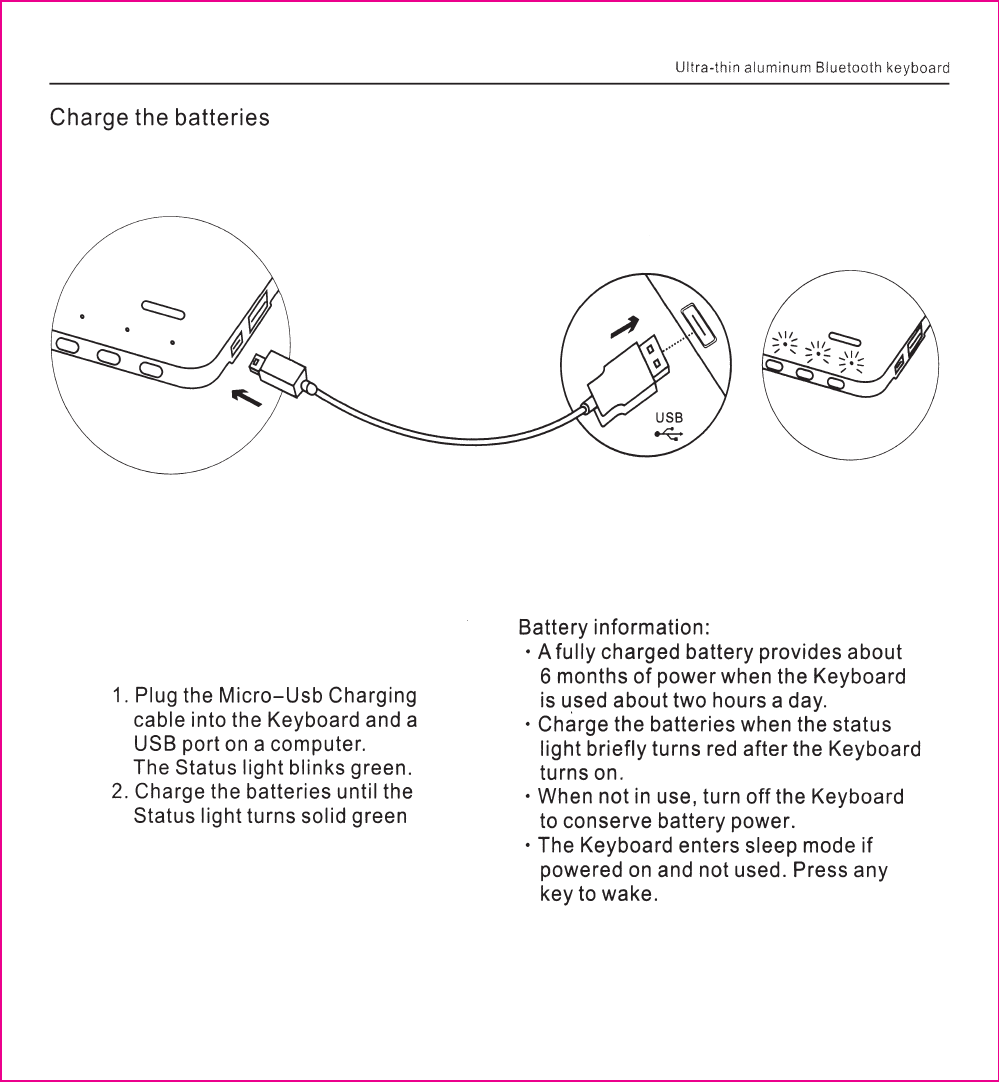 Ultra-thin aluminum Bluetooth keyboard

Charge the batteries

USB

1. Plug the Micro–Usb Charging cable into the Keyboard and a USB port on a computer. The Status light blinks green.
2. Charge the batteries until the Status light turns solid green

Battery information:
· A fully charged battery provides about 6 months of power when the Keyboard is used about two hours a day.
· Charge the batteries when the status light briefly turns red after the Keyboard turns on.
· When not in use, turn off the Keyboard to conserve battery power.
· The Keyboard enters sleep mode if powered on and not used. Press any key to wake.