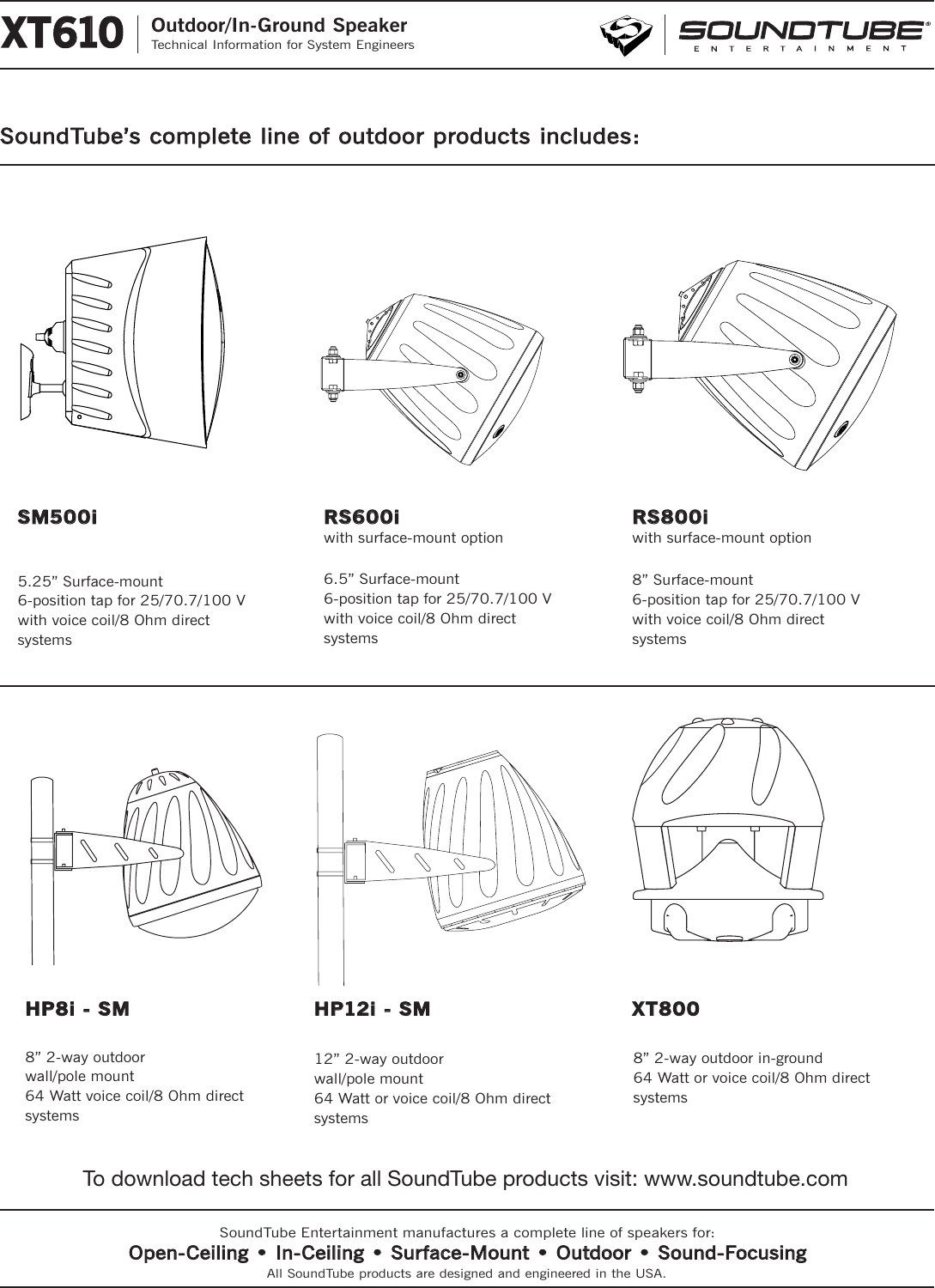 XT610 Outdoor/In-Ground Speaker
Technical Information for System Engineers

SOUNDTUBE®
ENTERTAINMENT

SoundTube's complete line of outdoor products includes:

SM500i

5.25" Surface-mount
6-position tap for 25/70.7/100 V with voice coil/8 Ohm direct systems

RS600i
with surface-mount option

6.5" Surface-mount
6-position tap for 25/70.7/100 V with voice coil/8 Ohm direct systems

RS800i
with surface-mount option

8" Surface-mount
6-position tap for 25/70.7/100 V with voice coil/8 Ohm direct systems

HP8i - SM

8" 2-way outdoor
wall/pole mount
64 Watt voice coil/8 Ohm direct systems

HP12i - SM

12" 2-way outdoor
wall/pole mount
64 Watt or voice coil/8 Ohm direct systems

XT800

8" 2-way outdoor in-ground
64 Watt or voice coil/8 Ohm direct systems

To download tech sheets for all SoundTube products visit: www.soundtube.com

SoundTube Entertainment manufactures a complete line of speakers for:
Open-Ceiling • In-Ceiling • Surface-Mount • Outdoor • Sound-Focusing
All SoundTube products are designed and engineered in the USA.