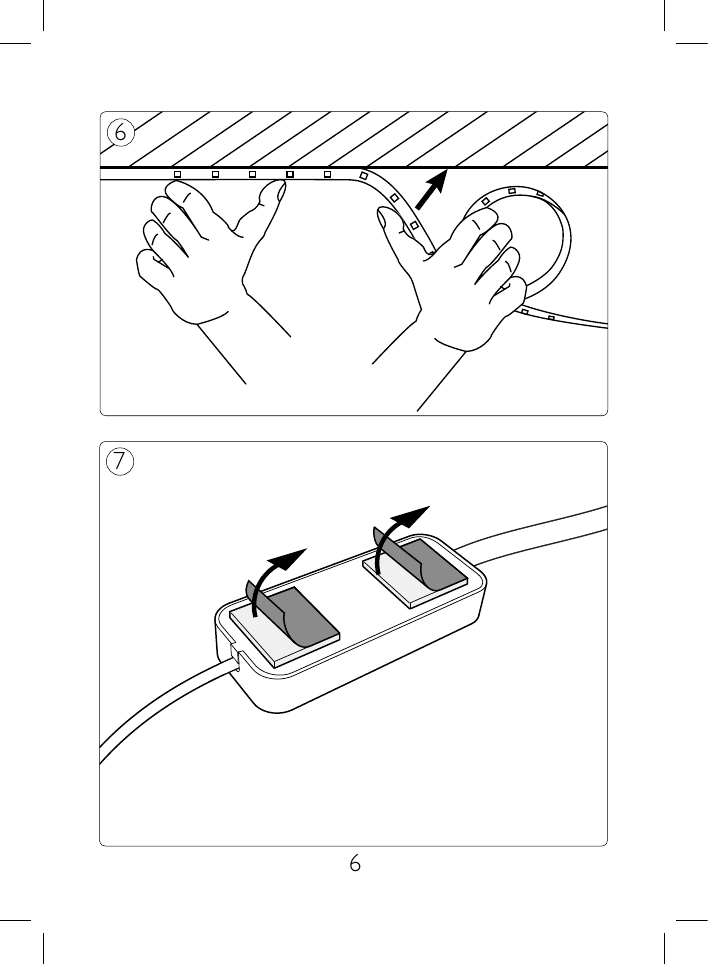 6

7

6