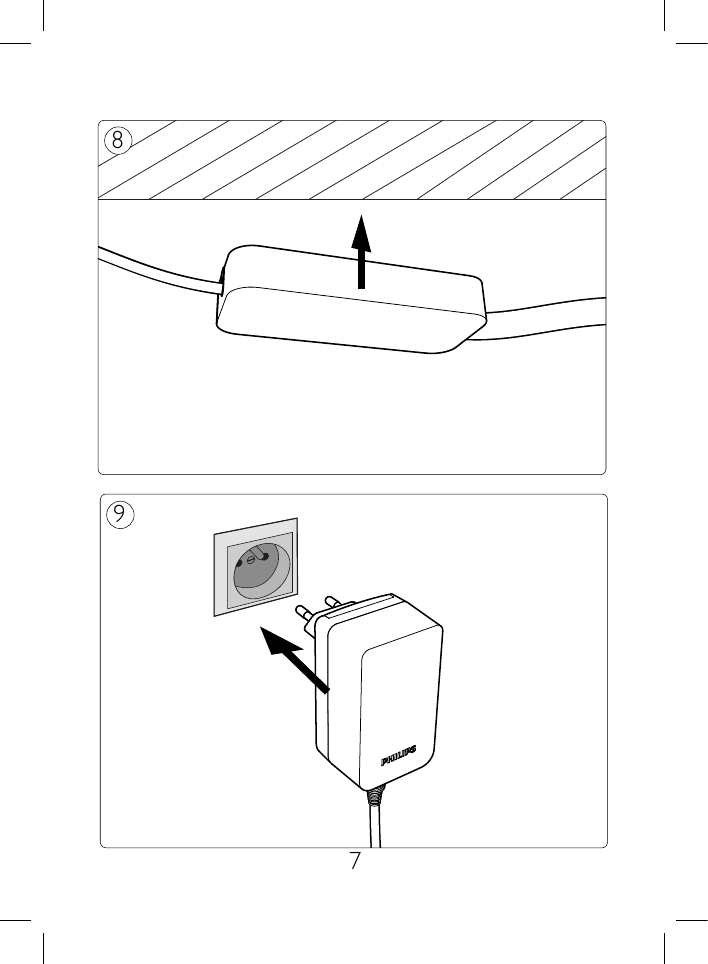 8

9

PHILIPS

7