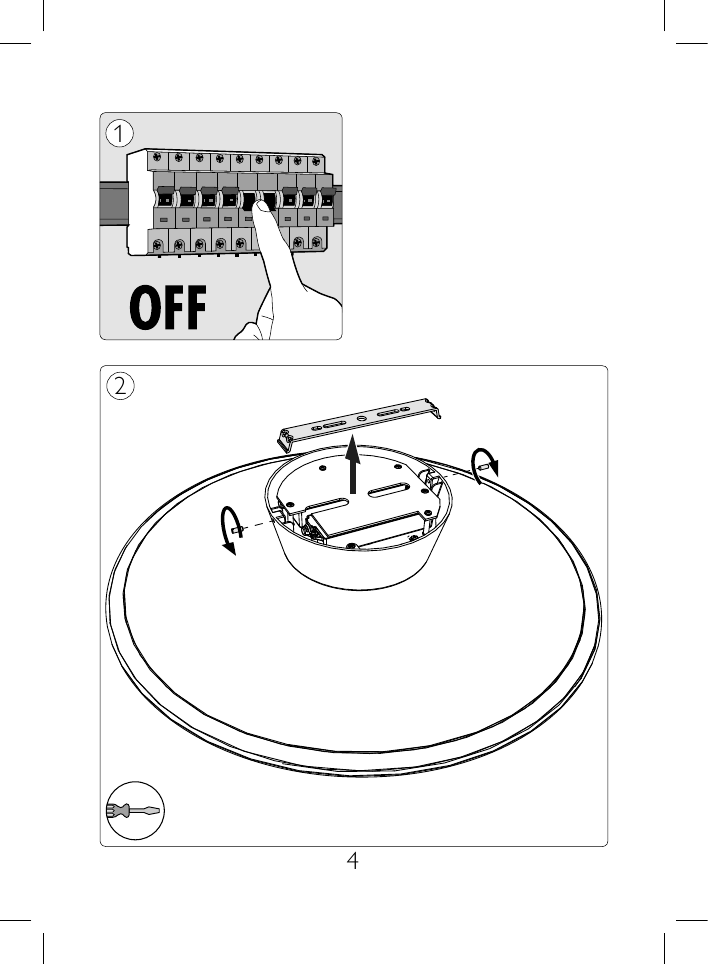 1

OFF

2

4