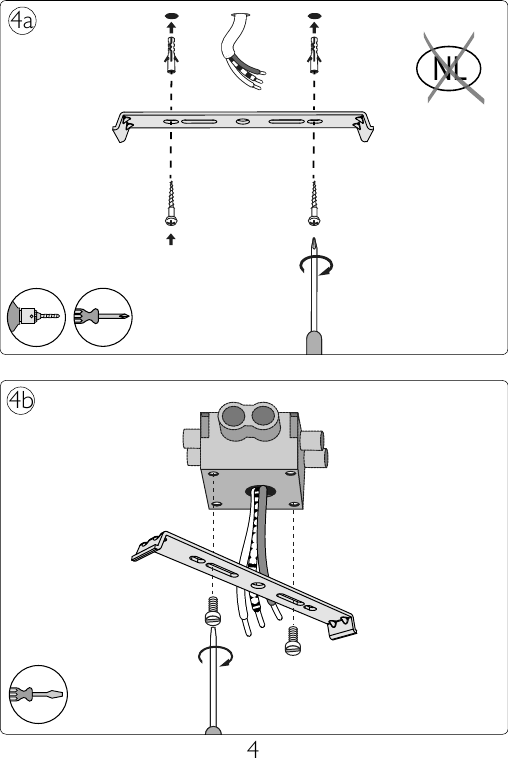 4a

NL

4b

4