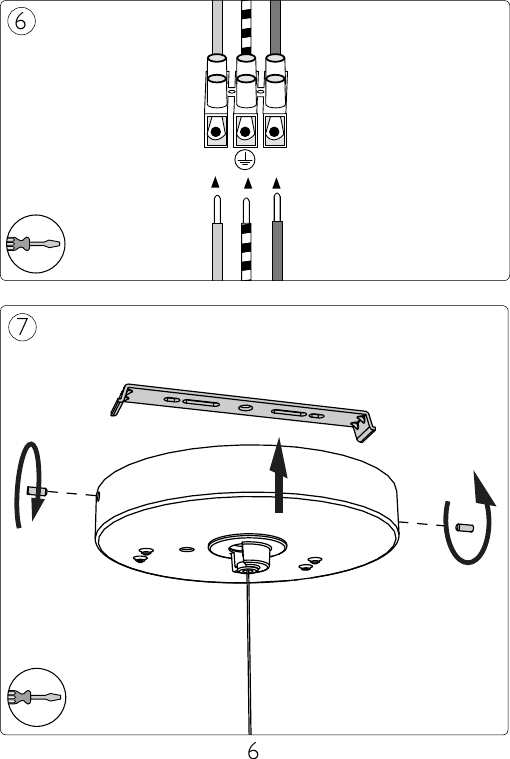 6

7

6