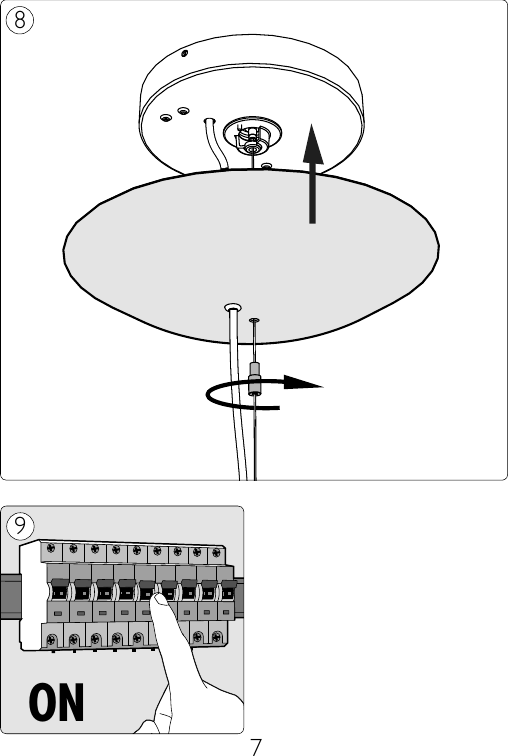 8

9

ON

7