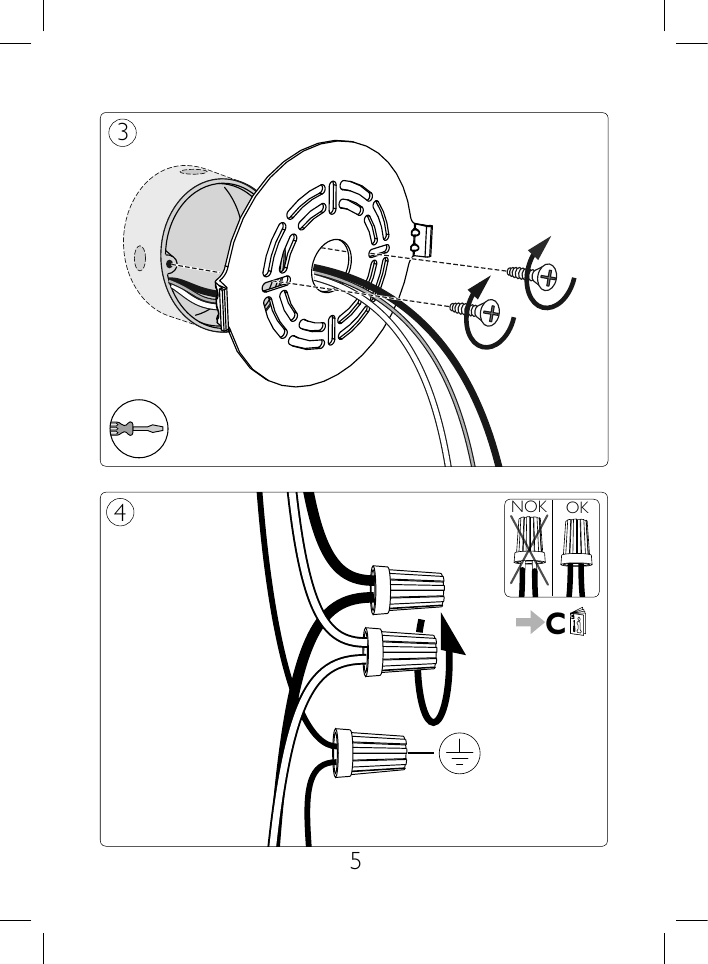 3

4

NOK

OK

C

5