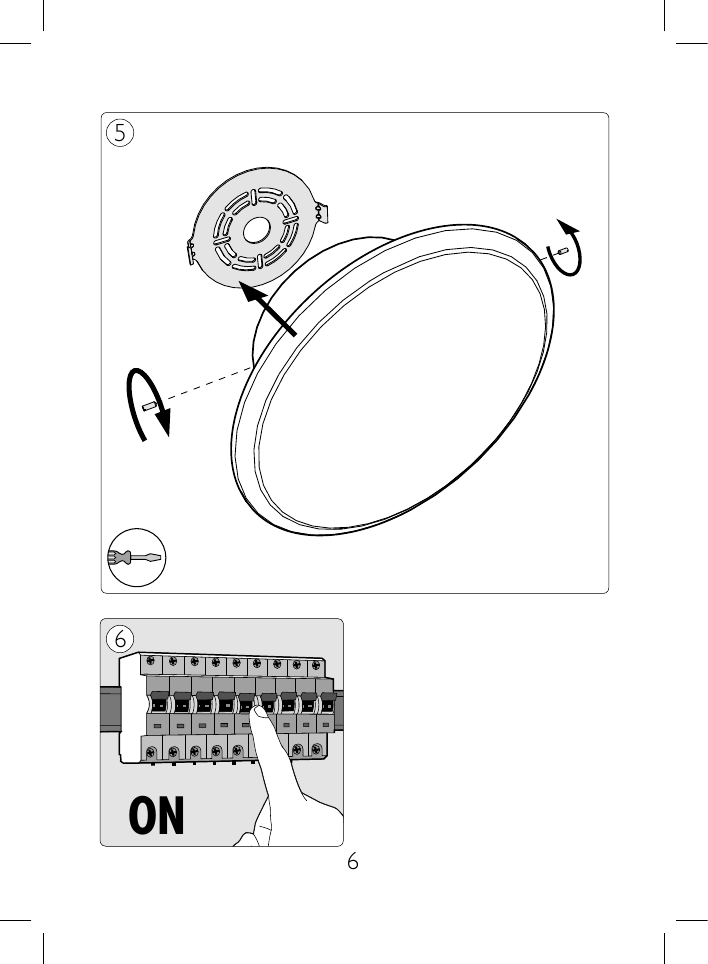 5

6

ON

6