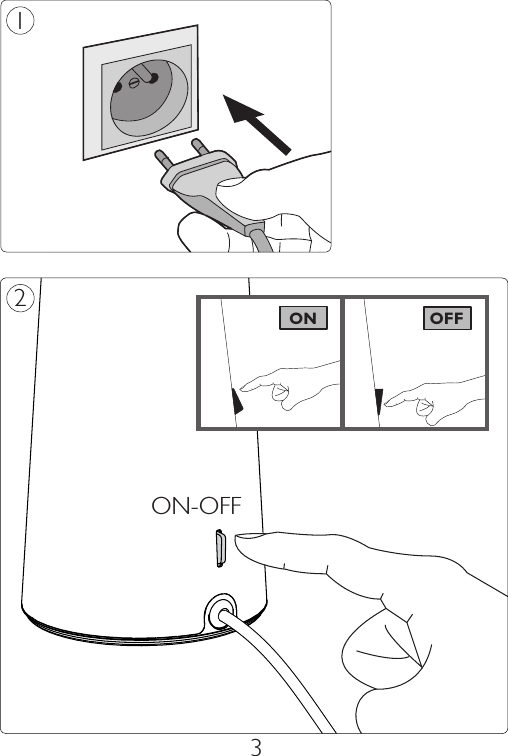 1

2

ON

OFF

ON-OFF

3