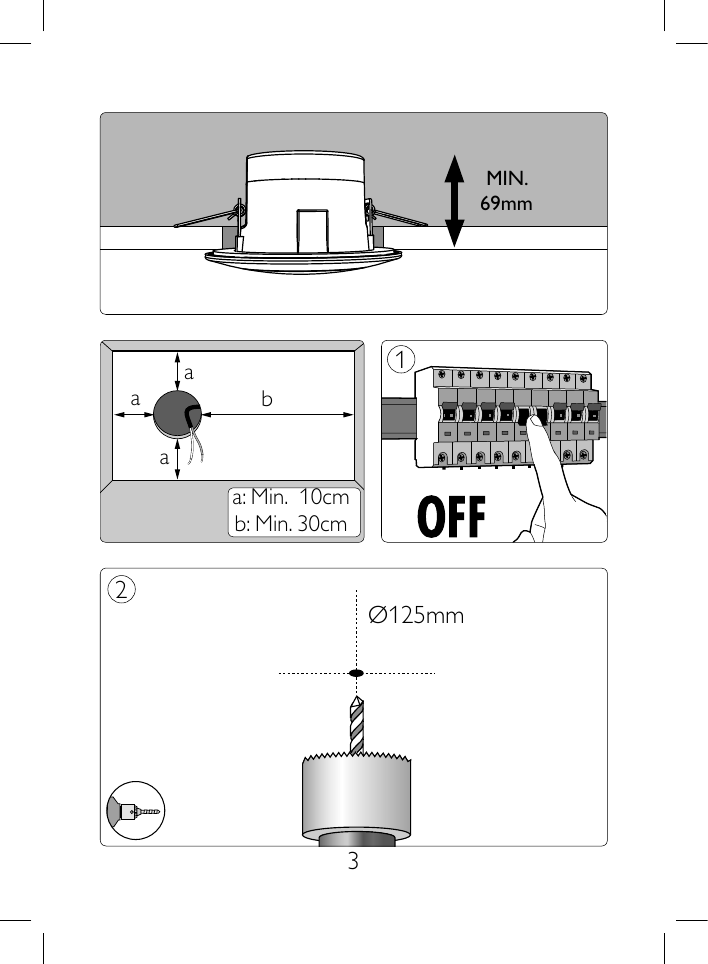 MIN.
69mm

a

a

b

a

a: Min. 10cm
b: Min. 30cm

1

OFF

2

Ø125mm

3