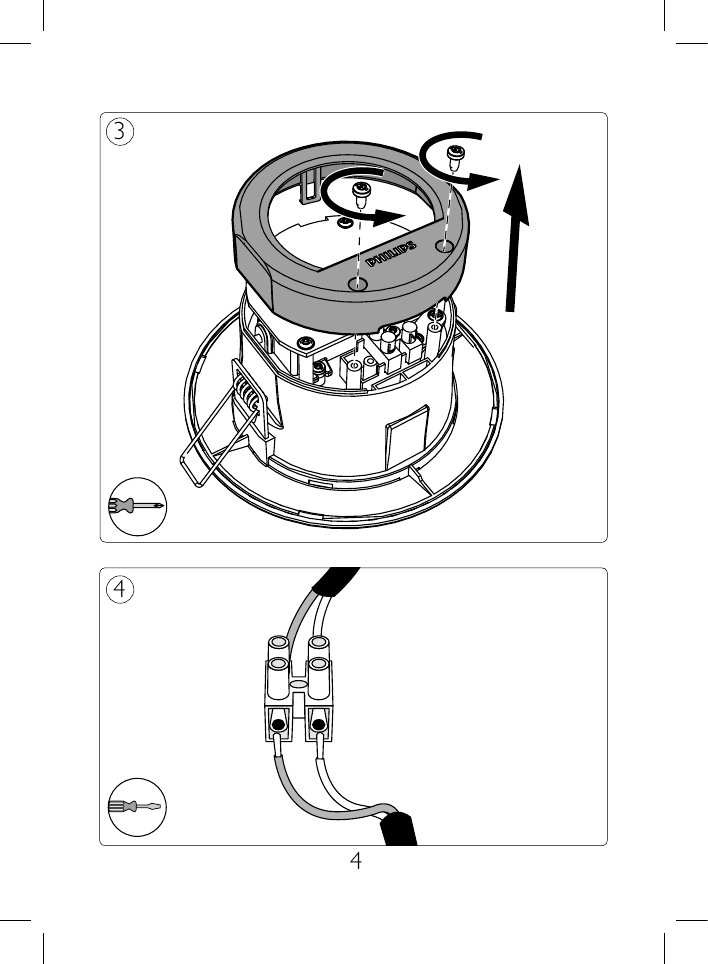 3

PHILIPS

4

4