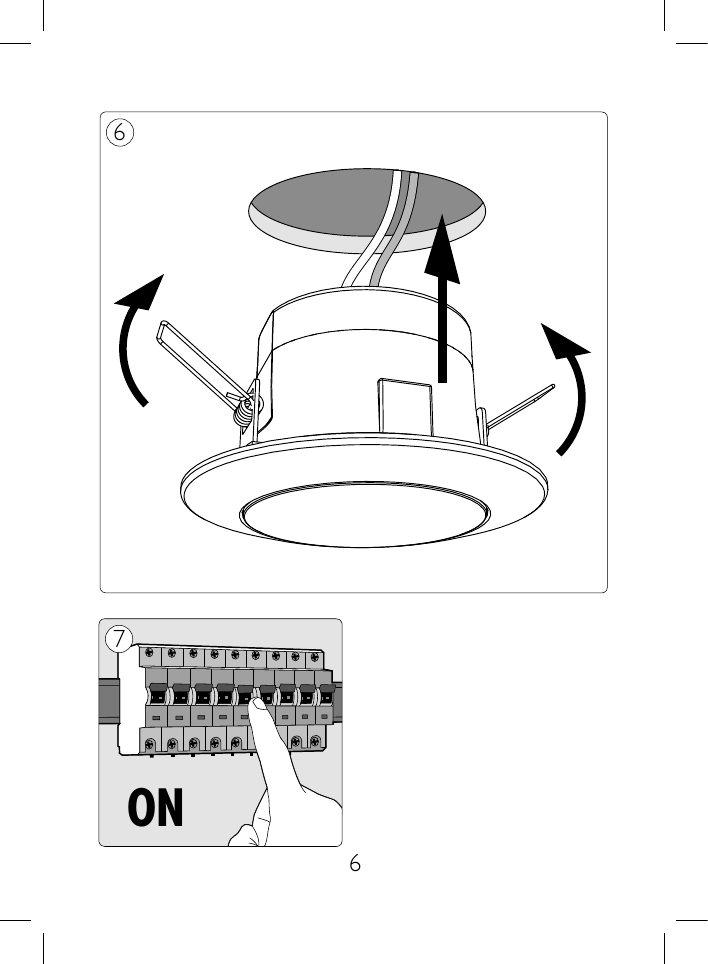 6

7

ON

6