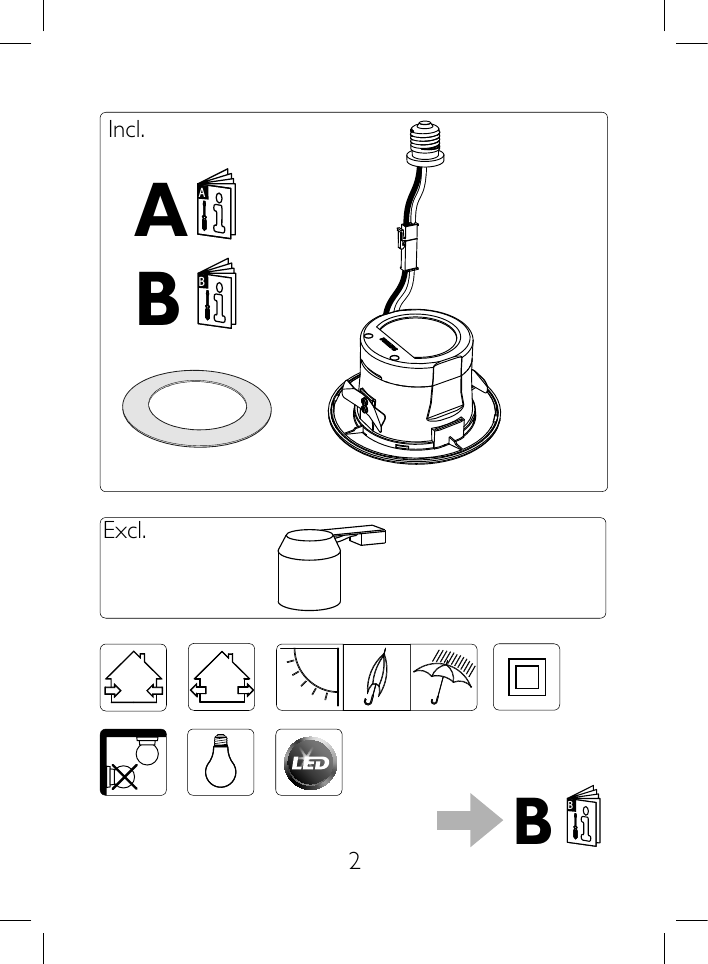 Incl.

A A

B B

Excl.

LED

B B

2