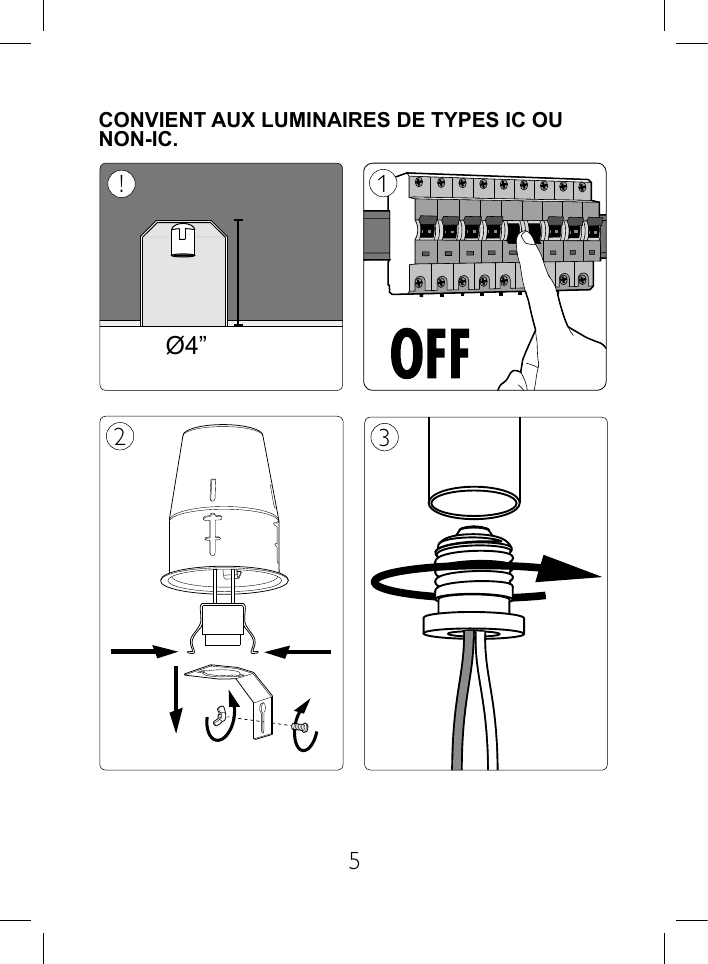 CONVIENT AUX LUMINAIRES DE TYPES IC OU NON-IC.

!

Ø4”

1

OFF

2

3

5