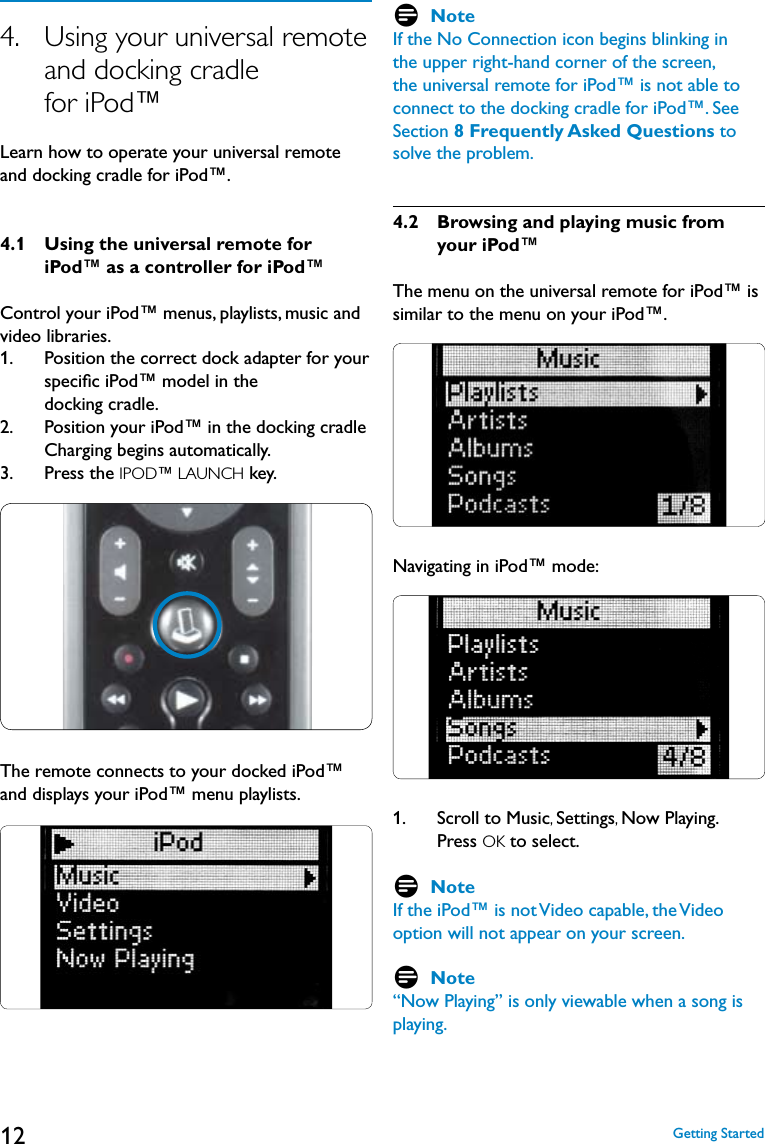 4. Using your universal remote and docking cradle for iPod™

Learn how to operate your universal remote and docking cradle for iPod™.

4.1 Using the universal remote for iPod™ as a controller for iPod™

Control your iPod™ menus, playlists, music and video libraries.
1. Position the correct dock adapter for your specific iPod™ model in the docking cradle.
2. Position your iPod™ in the docking cradle Charging begins automatically.
3. Press the IPOD™ LAUNCH key.

The remote connects to your docked iPod™ and displays your iPod™ menu playlists.

iPod
Music
Video
Settings
Now Playing

Note
If the No Connection icon begins blinking in the upper right-hand corner of the screen, the universal remote for iPod™ is not able to connect to the docking cradle for iPod™. See Section 8 Frequently Asked Questions to solve the problem.

4.2 Browsing and playing music from your iPod™

The menu on the universal remote for iPod™ is similar to the menu on your iPod™.

Music
Playlists
Artists
Albums
Songs
Podcasts
1/8

Navigating in iPod™ mode:

Music
Playlists
Artists
Albums
Songs
Podcasts
4/8

1. Scroll to Music, Settings, Now Playing. Press OK to select.

Note
If the iPod™ is not Video capable, the Video option will not appear on your screen.

Note
“Now Playing” is only viewable when a song is playing.

12
Getting Started