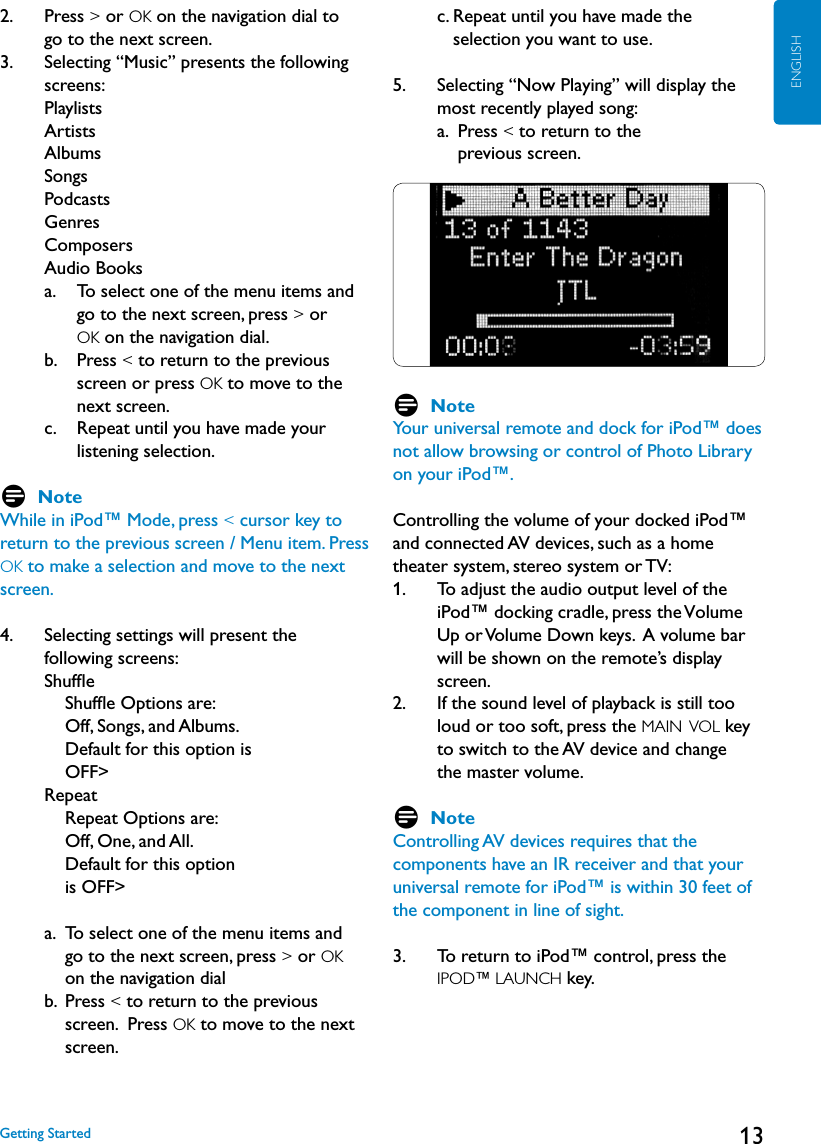 2. Press > or OK on the navigation dial to go to the next screen.

3. Selecting “Music” presents the following screens:
Playlists
Artists
Albums
Songs
Podcasts
Genres
Composers
Audio Books
a. To select one of the menu items and go to the next screen, press > or OK on the navigation dial.
b. Press < to return to the previous screen or press OK to move to the next screen.
c. Repeat until you have made your listening selection.

Note
While in iPod™ Mode, press < cursor key to return to the previous screen / Menu item. Press OK to make a selection and move to the next screen.

4. Selecting settings will present the following screens:
Shuffle
Shuffle Options are:
Off, Songs, and Albums.
Default for this option is OFF>
Repeat
Repeat Options are:
Off, One, and All.
Default for this option is OFF>

a. To select one of the menu items and go to the next screen, press > or OK on the navigation dial
b. Press < to return to the previous screen. Press OK to move to the next screen.
c. Repeat until you have made the selection you want to use.

5. Selecting “Now Playing” will display the most recently played song:
a. Press < to return to the previous screen.

A Better Day
13 of 1143
Enter The Dragon
JTL
00:03 -03:59

Note
Your universal remote and dock for iPod™ does not allow browsing or control of Photo Library on your iPod™.

Controlling the volume of your docked iPod™ and connected AV devices, such as a home theater system, stereo system or TV:
1. To adjust the audio output level of the iPod™ docking cradle, press the Volume Up or Volume Down keys. A volume bar will be shown on the remote’s display screen.
2. If the sound level of playback is still too loud or too soft, press the MAIN VOL key to switch to the AV device and change the master volume.

Note
Controlling AV devices requires that the components have an IR receiver and that your universal remote for iPod™ is within 30 feet of the component in line of sight.

3. To return to iPod™ control, press the IPOD™ LAUNCH key.

ENGLISH

Getting Started
13