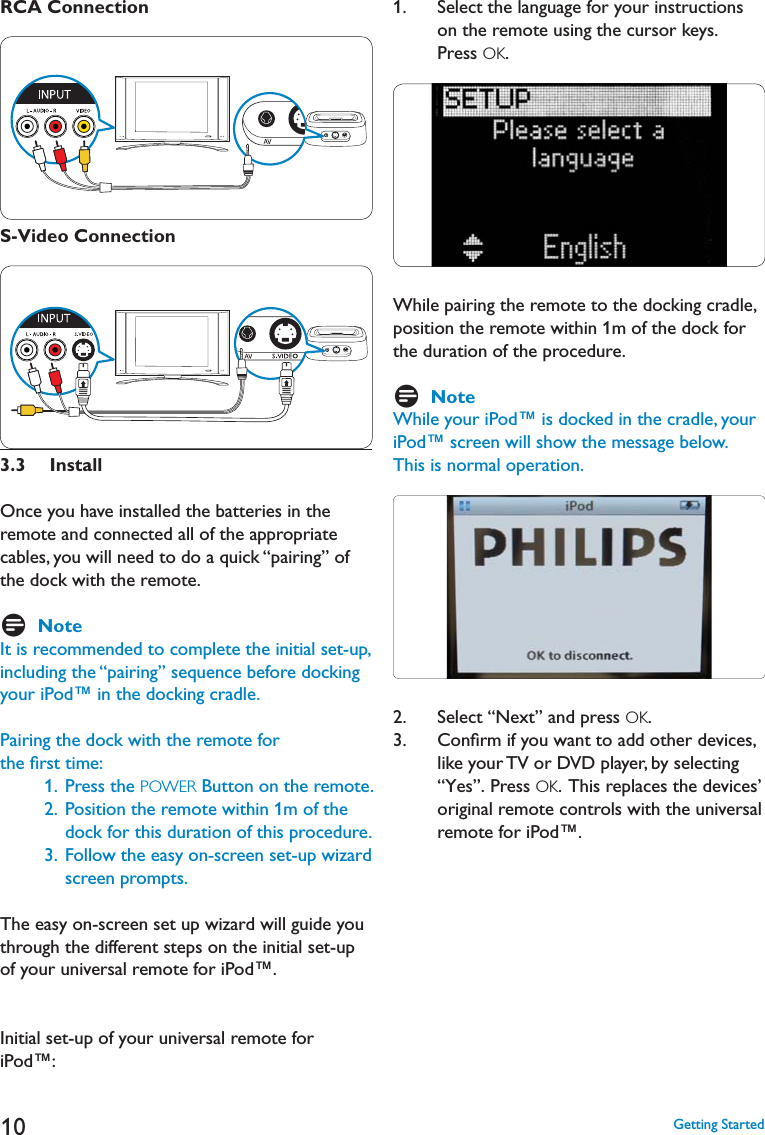 RCA Connection

INPUT
L - AUDIO - R VIDEO
AV

S-Video Connection

INPUT
L - AUDIO - R S.VIDEO
AV S.VIDEO

3.3 Install

Once you have installed the batteries in the remote and connected all of the appropriate cables, you will need to do a quick "pairing" of the dock with the remote.

Note
It is recommended to complete the initial set-up, including the "pairing" sequence before docking your iPod™ in the docking cradle.

Pairing the dock with the remote for the first time:
1. Press the POWER Button on the remote.
2. Position the remote within 1m of the dock for this duration of this procedure.
3. Follow the easy on-screen set-up wizard screen prompts.

The easy on-screen set up wizard will guide you through the different steps on the initial set-up of your universal remote for iPod™.

Initial set-up of your universal remote for iPod™:

1. Select the language for your instructions on the remote using the cursor keys. Press OK.

SETUP
Please select a language
English

While pairing the remote to the docking cradle, position the remote within 1m of the dock for the duration of the procedure.

Note
While your iPod™ is docked in the cradle, your iPod™ screen will show the message below. This is normal operation.

iPod
PHILIPS
OK to disconnect.

2. Select "Next" and press OK.
3. Confirm if you want to add other devices, like your TV or DVD player, by selecting "Yes". Press OK. This replaces the devices' original remote controls with the universal remote for iPod™.

10 Getting Started