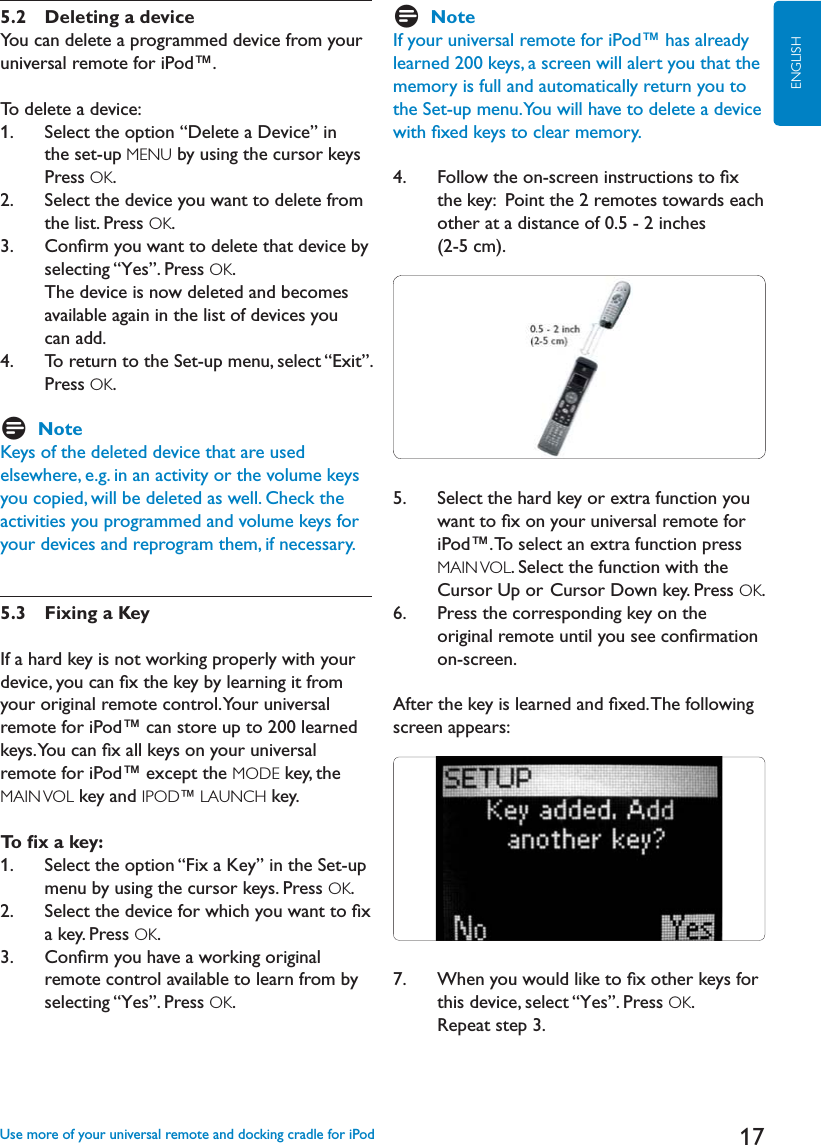 5.2 Deleting a device
You can delete a programmed device from your universal remote for iPod™.

To delete a device:
1. Select the option “Delete a Device” in the set-up MENU by using the cursor keys Press OK.
2. Select the device you want to delete from the list. Press OK.
3. Confirm you want to delete that device by selecting “Yes”. Press OK.
The device is now deleted and becomes available again in the list of devices you can add.
4. To return to the Set-up menu, select “Exit”. Press OK.

Note
Keys of the deleted device that are used elsewhere, e.g. in an activity or the volume keys you copied, will be deleted as well. Check the activities you programmed and volume keys for your devices and reprogram them, if necessary.

5.3 Fixing a Key

If a hard key is not working properly with your device, you can fix the key by learning it from your original remote control. Your universal remote for iPod™ can store up to 200 learned keys. You can fix all keys on your universal remote for iPod™ except the MODE key, the MAIN VOL key and IPOD™ LAUNCH key.

To fix a key:
1. Select the option “Fix a Key” in the Set-up menu by using the cursor keys. Press OK.
2. Select the device for which you want to fix a key. Press OK.
3. Confirm you have a working original remote control available to learn from by selecting “Yes”. Press OK.

Note
If your universal remote for iPod™ has already learned 200 keys, a screen will alert you that the memory is full and automatically return you to the Set-up menu. You will have to delete a device with fixed keys to clear memory.

4. Follow the on-screen instructions to fix the key: Point the 2 remotes towards each other at a distance of 0.5 - 2 inches (2-5 cm).

0.5 - 2 inch
(2-5 cm)

5. Select the hard key or extra function you want to fix on your universal remote for iPod™. To select an extra function press MAIN VOL. Select the function with the Cursor Up or Cursor Down key. Press OK.
6. Press the corresponding key on the original remote until you see confirmation on-screen.

After the key is learned and fixed. The following screen appears:

SETUP
Key added. Add another key?
No Yes

7. When you would like to fix other keys for this device, select “Yes”. Press OK.
Repeat step 3.

ENGLISH

Use more of your universal remote and docking cradle for iPod

17