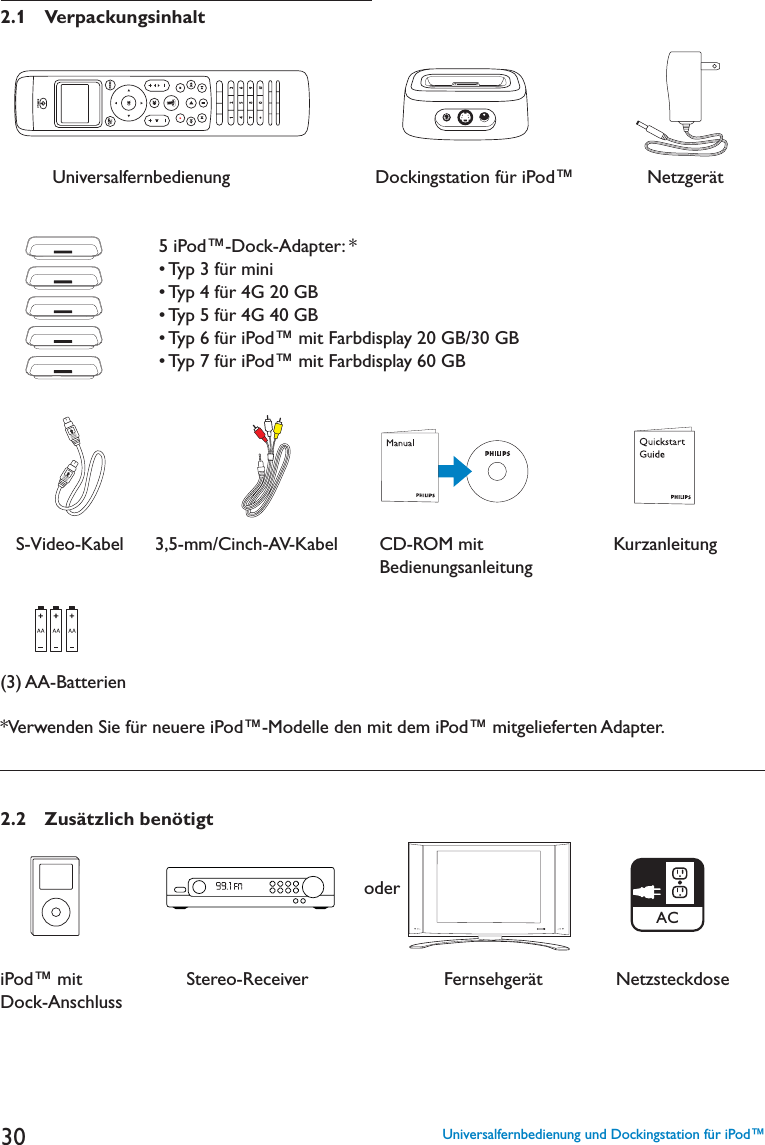 2.1 Verpackungsinhalt

Universalfernbedienung

Dockingstation für iPod™

Netzgerät

5 iPod™-Dock-Adapter: *
• Typ 3 für mini
• Typ 4 für 4G 20 GB
• Typ 5 für 4G 40 GB
• Typ 6 für iPod™ mit Farbdisplay 20 GB/30 GB
• Typ 7 für iPod™ mit Farbdisplay 60 GB

Manual
PHILIPS
PHILIPS

Quickstart Guide
PHILIPS

S-Video-Kabel

3,5-mm/Cinch-AV-Kabel

CD-ROM mit Bedienungsanleitung

Kurzanleitung

AA AA AA

(3) AA-Batterien

*Verwenden Sie für neuere iPod™-Modelle den mit dem iPod™ mitgelieferten Adapter.

2.2 Zusätzlich benötigt

99.1 FM

oder

AC

iPod™ mit Dock-Anschluss

Stereo-Receiver

Fernsehgerät

Netzsteckdose

30

Universalfernbedienung und Dockingstation für iPod™