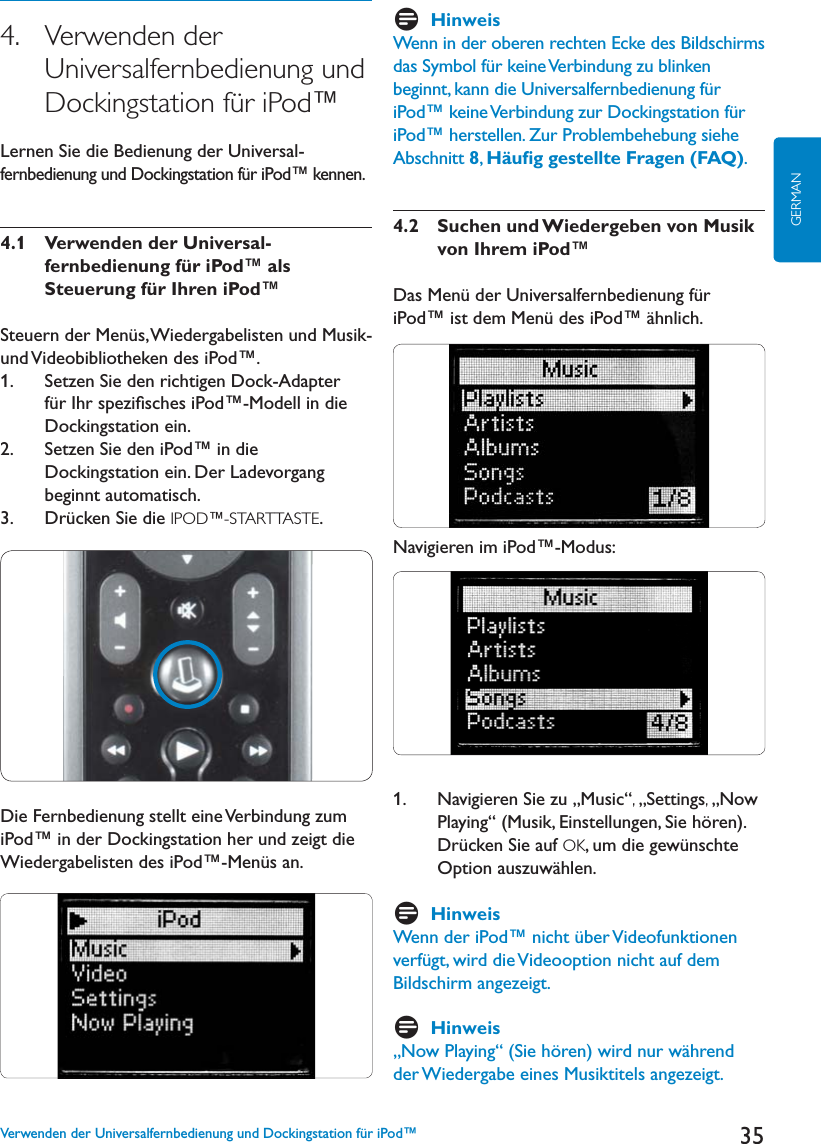 4. Verwenden der Universalfernbedienung und Dockingstation für iPod™

Lernen Sie die Bedienung der Universalfernbedienung und Dockingstation für iPod™ kennen.

4.1 Verwenden der Universalfernbedienung für iPod™ als Steuerung für Ihren iPod™

Steuern der Menüs, Wiedergabelisten und Musik- und Videobibliotheken des iPod™.
1. Setzen Sie den richtigen Dock-Adapter für Ihr spezifisches iPod™-Modell in die Dockingstation ein.
2. Setzen Sie den iPod™ in die Dockingstation ein. Der Ladevorgang beginnt automatisch.
3. Drücken Sie die IPOD™-STARTTASTE.

Die Fernbedienung stellt eine Verbindung zum iPod™ in der Dockingstation her und zeigt die Wiedergabelisten des iPod™-Menüs an.

iPod
Music
Video
Settings
Now Playing

Hinweis
Wenn in der oberen rechten Ecke des Bildschirms das Symbol für keine Verbindung zu blinken beginnt, kann die Universalfernbedienung für iPod™ keine Verbindung zur Dockingstation für iPod™ herstellen. Zur Problembehebung siehe Abschnitt 8, Häufig gestellte Fragen (FAQ).

4.2 Suchen und Wiedergeben von Musik von Ihrem iPod™

Das Menü der Universalfernbedienung für iPod™ ist dem Menü des iPod™ ähnlich.

Music
Playlists
Artists
Albums
Songs
Podcasts 1/8

Navigieren im iPod™-Modus:

Music
Playlists
Artists
Albums
Songs
Podcasts 4/8

1. Navigieren Sie zu „Music“, „Settings, „Now Playing“ (Musik, Einstellungen, Sie hören). Drücken Sie auf OK, um die gewünschte Option auszuwählen.

Hinweis
Wenn der iPod™ nicht über Videofunktionen verfügt, wird die Videooption nicht auf dem Bildschirm angezeigt.

Hinweis
„Now Playing“ (Sie hören) wird nur während der Wiedergabe eines Musiktitels angezeigt.

GERMAN

Verwenden der Universalfernbedienung und Dockingstation für iPod™ 35