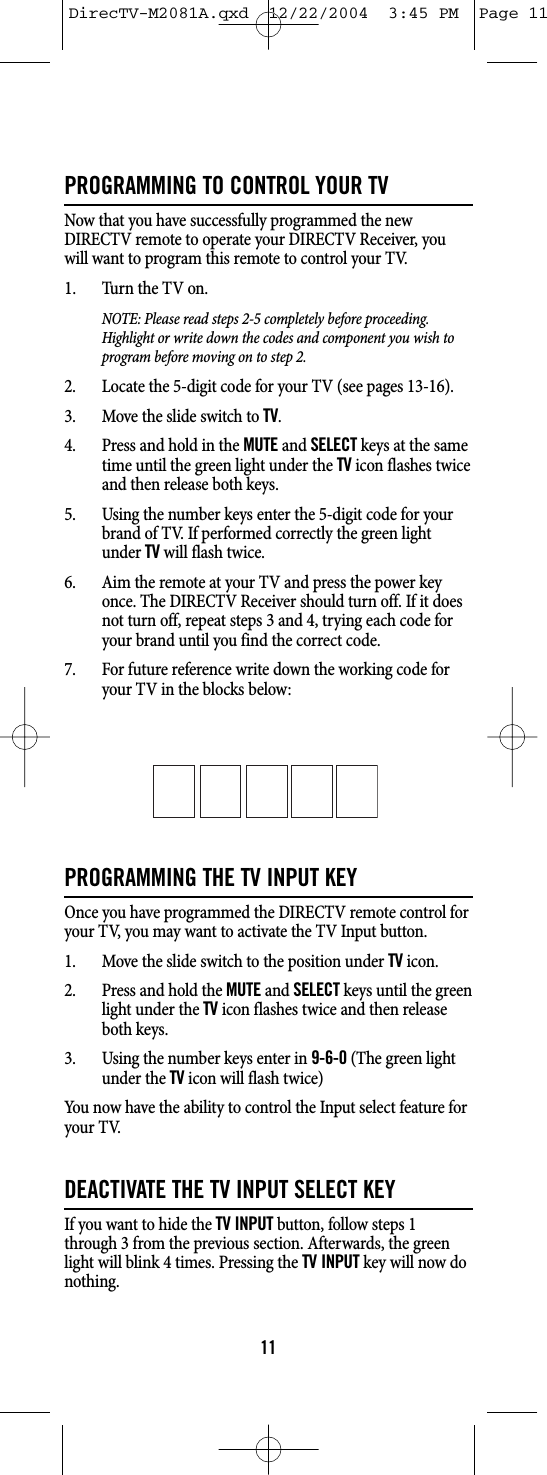 DirecTV-M2081A.qxd 12/22/2004 3:45 PM Page 11

PROGRAMMING TO CONTROL YOUR TV

Now that you have successfully programmed the new DIRECTV remote to operate your DIRECTV Receiver, you will want to program this remote to control your TV.

1. Turn the TV on.

NOTE: Please read steps 2-5 completely before proceeding. Highlight or write down the codes and component you wish to program before moving on to step 2.

2. Locate the 5-digit code for your TV (see pages 13-16).

3. Move the slide switch to TV.

4. Press and hold in the MUTE and SELECT keys at the same time until the green light under the TV icon flashes twice and then release both keys.

5. Using the number keys enter the 5-digit code for your brand of TV. If performed correctly the green light under TV will flash twice.

6. Aim the remote at your TV and press the power key once. The DIRECTV Receiver should turn off. If it does not turn off, repeat steps 3 and 4, trying each code for your brand until you find the correct code.

7. For future reference write down the working code for your TV in the blocks below:

PROGRAMMING THE TV INPUT KEY

Once you have programmed the DIRECTV remote control for your TV, you may want to activate the TV Input button.

1. Move the slide switch to the position under TV icon.

2. Press and hold the MUTE and SELECT keys until the green light under the TV icon flashes twice and then release both keys.

3. Using the number keys enter in 9-6-0 (The green light under the TV icon will flash twice)

You now have the ability to control the Input select feature for your TV.

DEACTIVATE THE TV INPUT SELECT KEY

If you want to hide the TV INPUT button, follow steps 1 through 3 from the previous section. Afterwards, the green light will blink 4 times. Pressing the TV INPUT key will now do nothing.

11