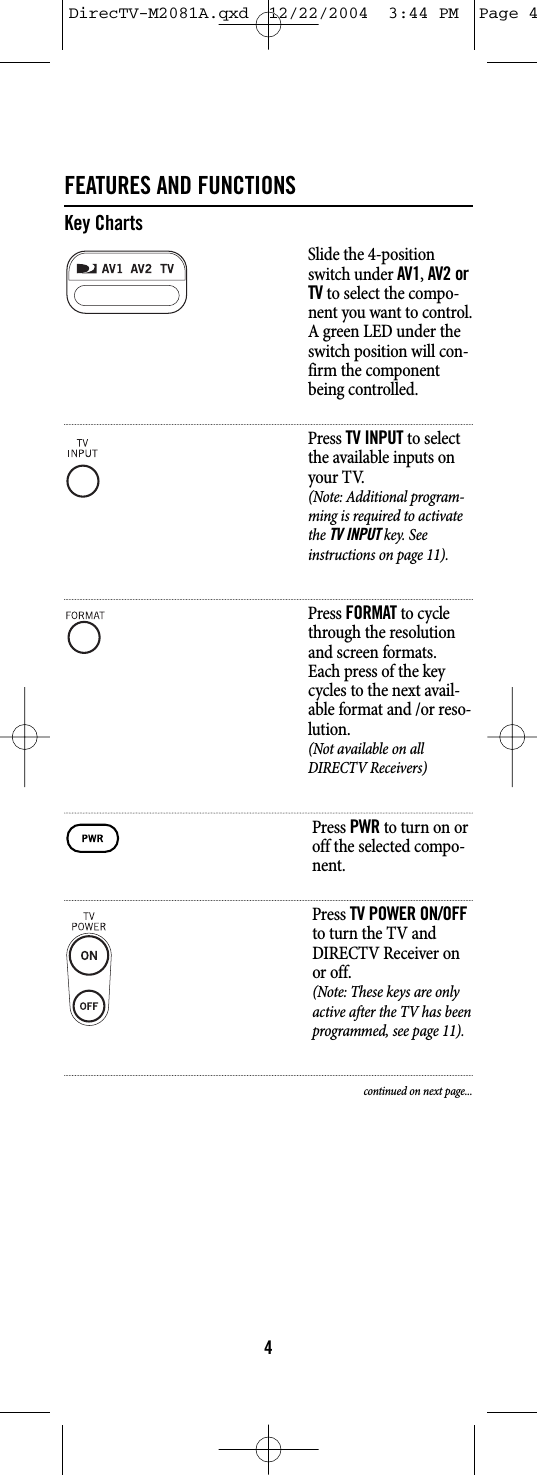 DirecTV-M2081A.qxd 12/22/2004 3:44 PM Page 4

FEATURES AND FUNCTIONS

Key Charts

AV1 AV2 TV

Slide the 4-position switch under AV1, AV2 or TV to select the component you want to control. A green LED under the switch position will confirm the component being controlled.

TV INPUT

Press TV INPUT to select the available inputs on your TV.
(Note: Additional programming is required to activate the TV INPUT key. See instructions on page 11).

FORMAT

Press FORMAT to cycle through the resolution and screen formats. Each press of the key cycles to the next available format and /or resolution.
(Not available on all DIRECTV Receivers)

PWR

Press PWR to turn on or off the selected component.

TV POWER

ON

OFF

Press TV POWER ON/OFF to turn the TV and DIRECTV Receiver on or off.
(Note: These keys are only active after the TV has been programmed, see page 11).

continued on next page...

4