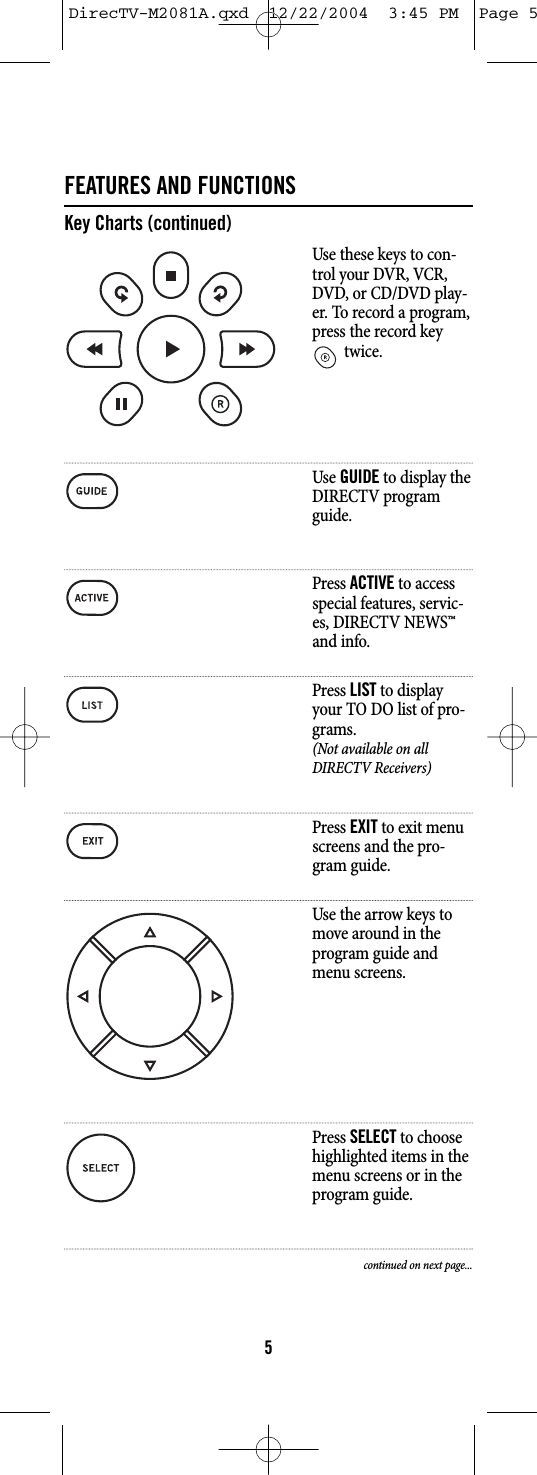 DirecTV-M2081A.qxd 12/22/2004 3:45 PM Page 5

FEATURES AND FUNCTIONS

Key Charts (continued)

R

Use these keys to control your DVR, VCR, DVD, or CD/DVD player. To record a program, press the record key R twice.

GUIDE

Use GUIDE to display the DIRECTV program guide.

ACTIVE

Press ACTIVE to access special features, services, DIRECTV NEWS™ and info.

LIST

Press LIST to display your TO DO list of programs. (Not available on all DIRECTV Receivers)

EXIT

Press EXIT to exit menu screens and the program guide.

Use the arrow keys to move around in the program guide and menu screens.

SELECT

Press SELECT to choose highlighted items in the menu screens or in the program guide.

continued on next page...

5