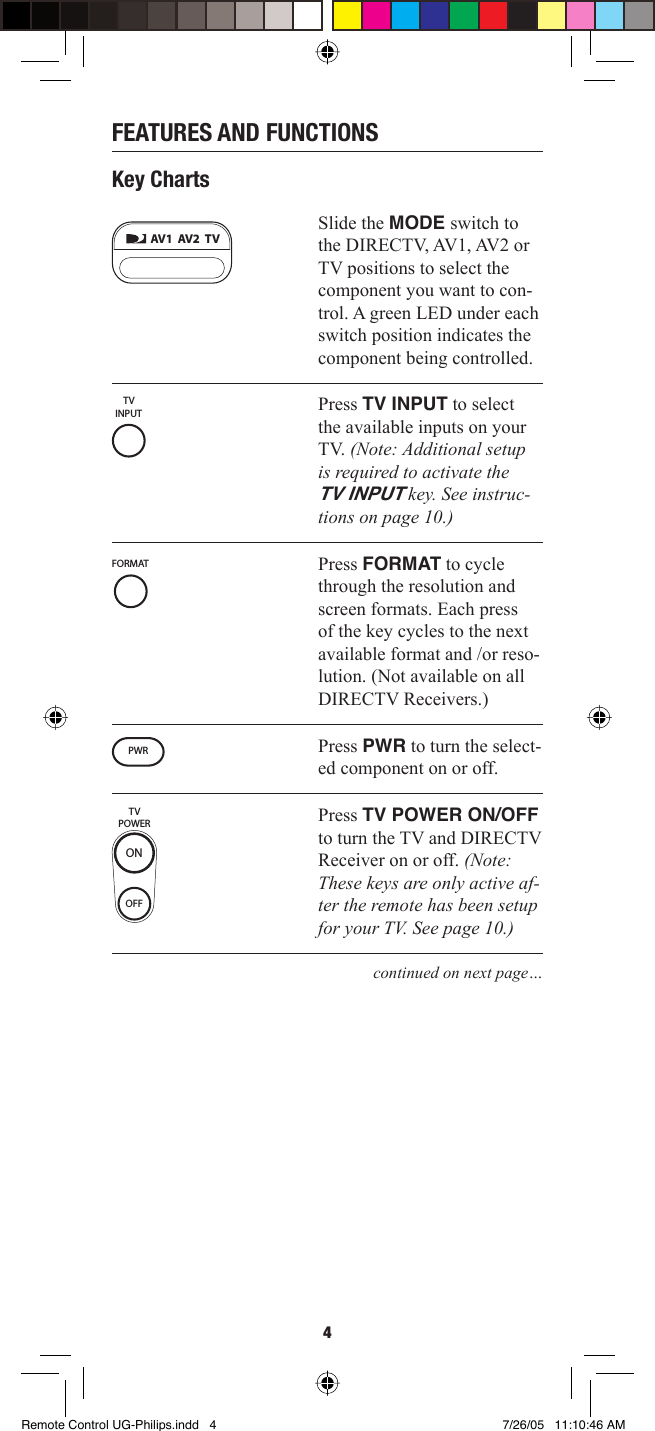 FEATURES AND FUNCTIONS

Key Charts

AV1 AV2 TV

Slide the MODE switch to the DIRECTV, AV1, AV2 or TV positions to select the component you want to control. A green LED under each switch position indicates the component being controlled.

TV INPUT

Press TV INPUT to select the available inputs on your TV. (Note: Additional setup is required to activate the TV INPUT key. See instructions on page 10.)

FORMAT

Press FORMAT to cycle through the resolution and screen formats. Each press of the key cycles to the next available format and /or resolution. (Not available on all DIRECTV Receivers.)

PWR

Press PWR to turn the selected component on or off.

TV POWER
ON
OFF

Press TV POWER ON/OFF to turn the TV and DIRECTV Receiver on or off. (Note: These keys are only active after the remote has been setup for your TV. See page 10.)

continued on next page…

4

Remote Control UG-Philips.indd 4 7/26/05 11:10:46 AM