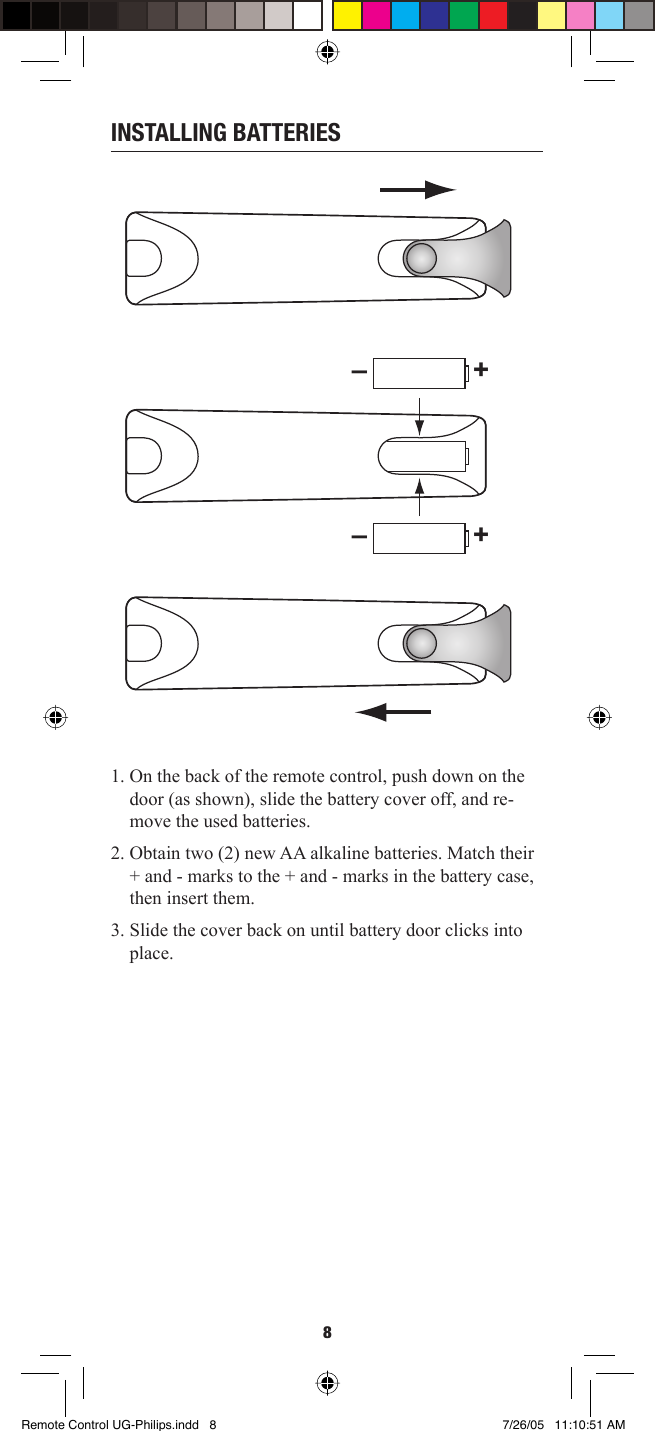 INSTALLING BATTERIES

– +

– +

1. On the back of the remote control, push down on the door (as shown), slide the battery cover off, and remove the used batteries.

2. Obtain two (2) new AA alkaline batteries. Match their + and - marks to the + and - marks in the battery case, then insert them.

3. Slide the cover back on until battery door clicks into place.

8

Remote Control UG-Philips.indd 8 7/26/05 11:10:51 AM