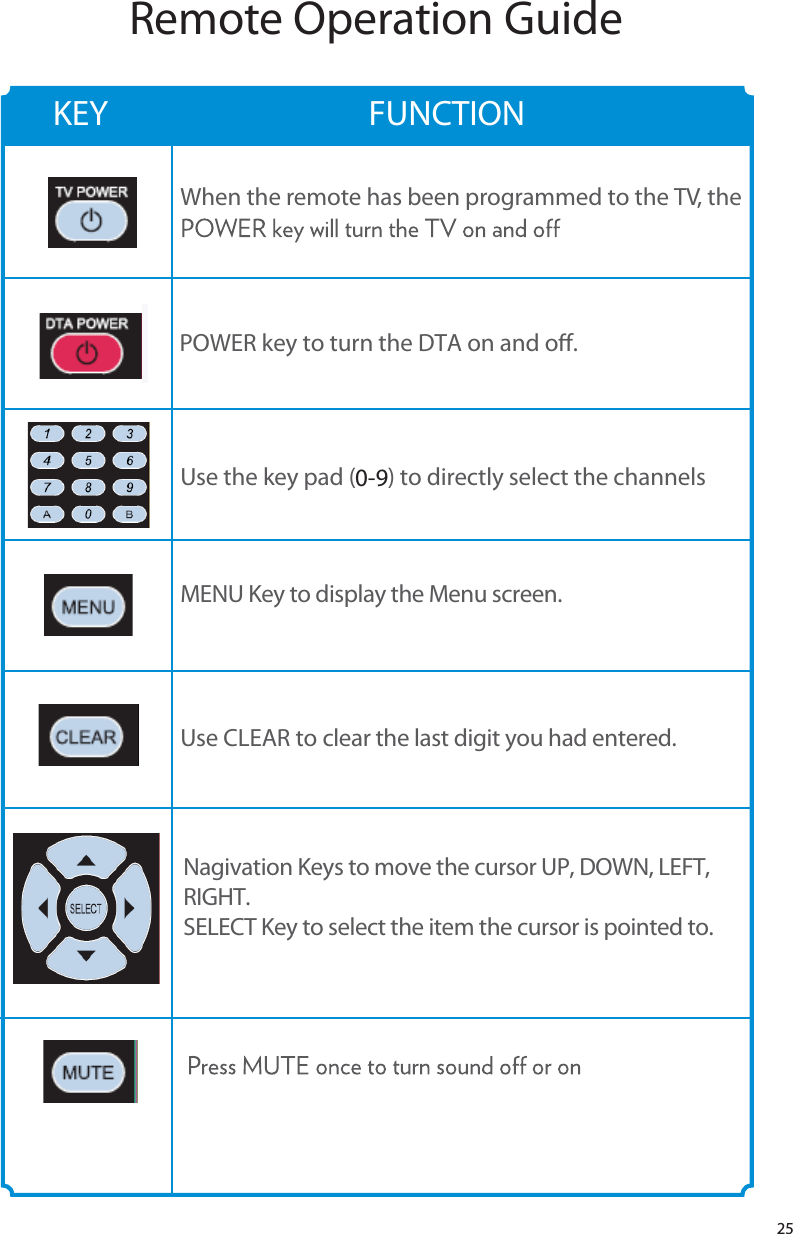 Remote Operation Guide

| KEY | FUNCTION |
|---|---|
| TV POWER | When the remote has been programmed to the TV, the POWER key will turn the TV on and off |
| DTA POWER | POWER key to turn the DTA on and off. |
| 1 2 3 4 5 6 7 8 9 A 0 B | Use the key pad (0-9) to directly select the channels |
| MENU | MENU Key to display the Menu screen. |
| CLEAR | Use CLEAR to clear the last digit you had entered. |
| SELECT | Nagivation Keys to move the cursor UP, DOWN, LEFT, RIGHT. SELECT Key to select the item the cursor is pointed to. |
| MUTE | Press MUTE once to turn sound off or on |

25