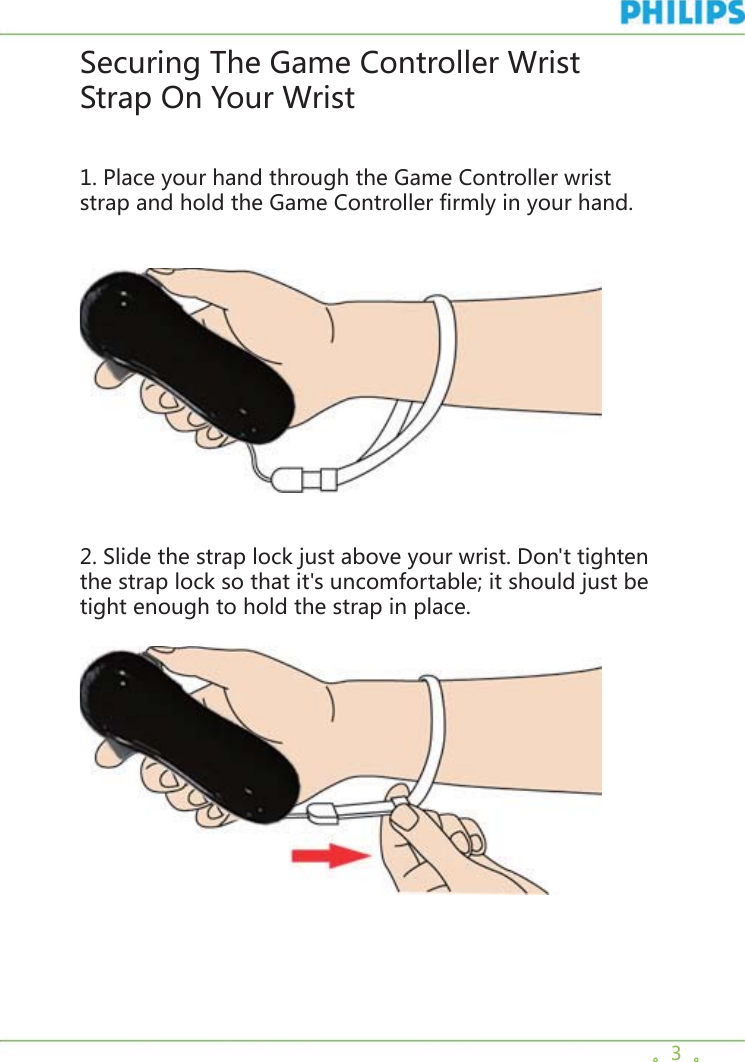 PHILIPS

Securing The Game Controller Wrist Strap On Your Wrist

1. Place your hand through the Game Controller wrist strap and hold the Game Controller firmly in your hand.

2. Slide the strap lock just above your wrist. Don't tighten the strap lock so that it's uncomfortable; it should just be tight enough to hold the strap in place.

。3 。