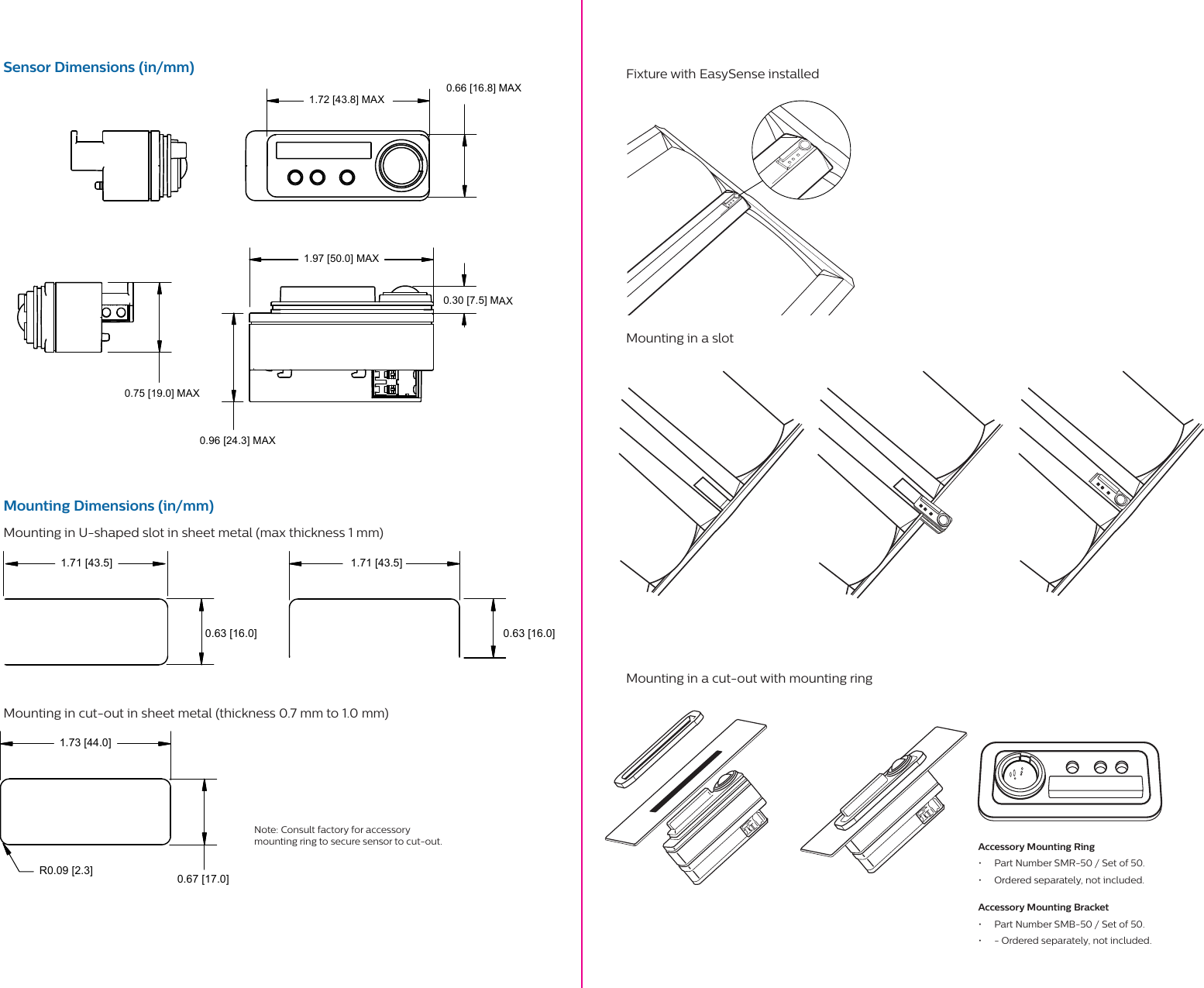 Sensor Dimensions (in/mm)

1.72 [43.8] MAX

0.66 [16.8] MAX

1.97 [50.0] MAX

0.30 [7.5] MAX

0.75 [19.0] MAX

0.96 [24.3] MAX

Mounting Dimensions (in/mm)

Mounting in U-shaped slot in sheet metal (max thickness 1 mm)

1.71 [43.5]

0.63 [16.0]

1.71 [43.5]

0.63 [16.0]

Mounting in cut-out in sheet metal (thickness 0.7 mm to 1.0 mm)

1.73 [44.0]

R0.09 [2.3]

0.67 [17.0]

Note: Consult factory for accessory mounting ring to secure sensor to cut-out.

Fixture with EasySense installed

Mounting in a slot

Mounting in a cut-out with mounting ring

Accessory Mounting Ring
• Part Number SMR-50 / Set of 50.
• Ordered separately, not included.

Accessory Mounting Bracket
• Part Number SMB-50 / Set of 50.
• - Ordered separately, not included.