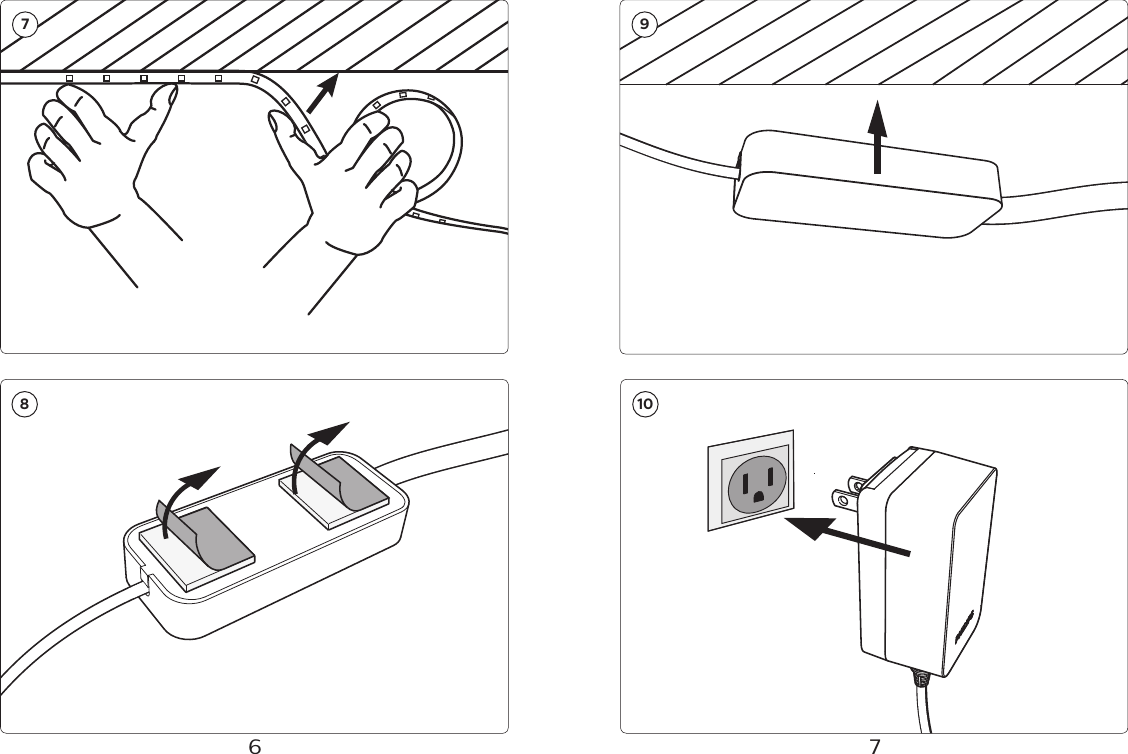 7

8

6

9

10

7