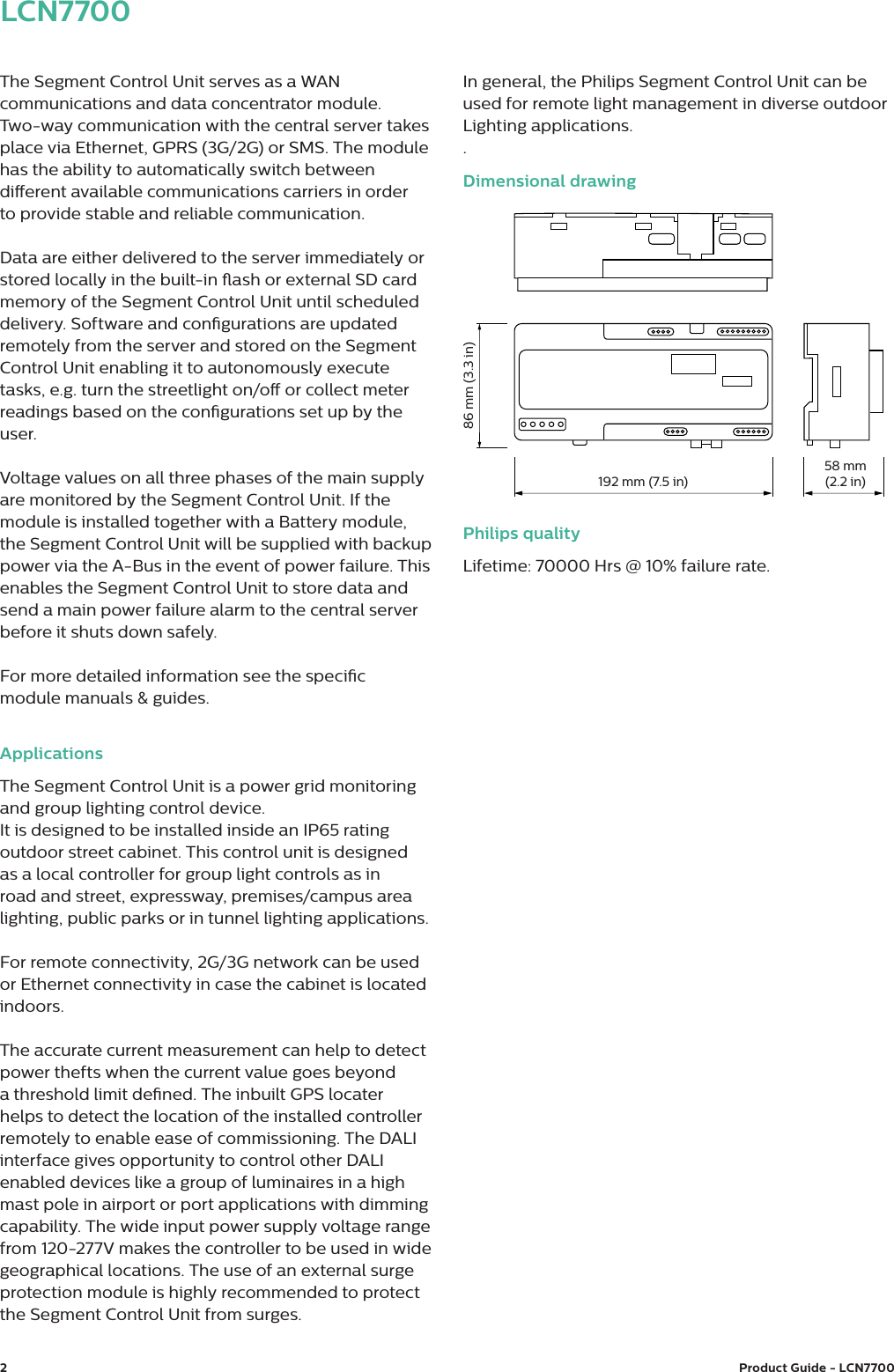 LCN7700

The Segment Control Unit serves as a WAN communications and data concentrator module. Two-way communication with the central server takes place via Ethernet, GPRS (3G/2G) or SMS. The module has the ability to automatically switch between different available communications carriers in order to provide stable and reliable communication.

Data are either delivered to the server immediately or stored locally in the built-in flash or external SD card memory of the Segment Control Unit until scheduled delivery. Software and configurations are updated remotely from the server and stored on the Segment Control Unit enabling it to autonomously execute tasks, e.g. turn the streetlight on/off or collect meter readings based on the configurations set up by the user.

Voltage values on all three phases of the main supply are monitored by the Segment Control Unit. If the module is installed together with a Battery module, the Segment Control Unit will be supplied with backup power via the A-Bus in the event of power failure. This enables the Segment Control Unit to store data and send a main power failure alarm to the central server before it shuts down safely.

For more detailed information see the specific module manuals & guides.

Applications

The Segment Control Unit is a power grid monitoring and group lighting control device.
It is designed to be installed inside an IP65 rating outdoor street cabinet. This control unit is designed as a local controller for group light controls as in road and street, expressway, premises/campus area lighting, public parks or in tunnel lighting applications.

For remote connectivity, 2G/3G network can be used or Ethernet connectivity in case the cabinet is located indoors.

The accurate current measurement can help to detect power thefts when the current value goes beyond a threshold limit defined. The inbuilt GPS locater helps to detect the location of the installed controller remotely to enable ease of commissioning. The DALI interface gives opportunity to control other DALI enabled devices like a group of luminaires in a high mast pole in airport or port applications with dimming capability. The wide input power supply voltage range from 120-277V makes the controller to be used in wide geographical locations. The use of an external surge protection module is highly recommended to protect the Segment Control Unit from surges.

In general, the Philips Segment Control Unit can be used for remote light management in diverse outdoor Lighting applications.
.

Dimensional drawing

86 mm (3.3 in)

192 mm (7.5 in)

58 mm (2.2 in)

Philips quality

Lifetime: 70000 Hrs @ 10% failure rate.

2

Product Guide - LCN7700