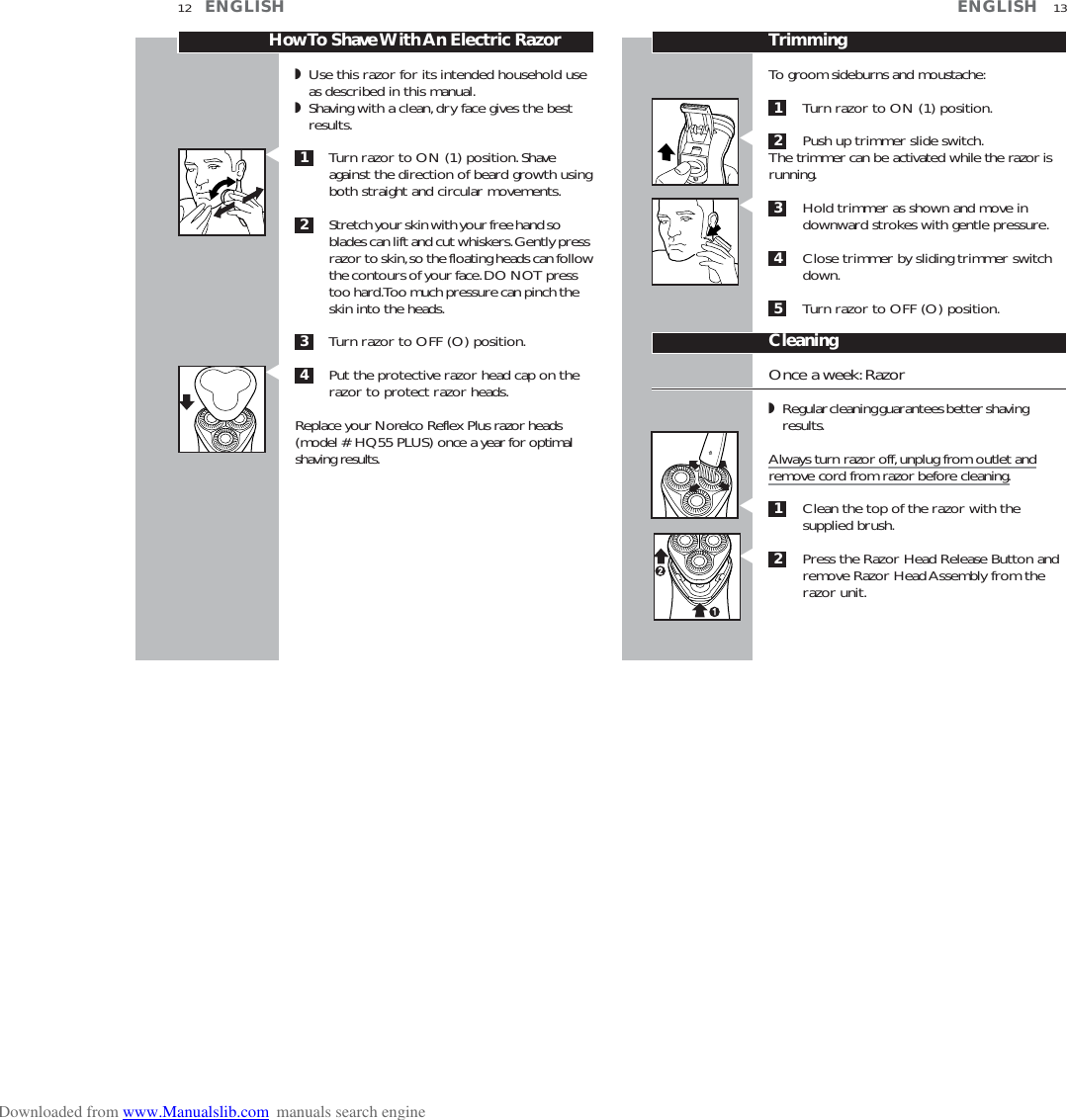 12 ENGLISH

How To Shave With An Electric Razor

◗ Use this razor for its intended household use as described in this manual.
◗ Shaving with a clean, dry face gives the best results.

1 Turn razor to ON (1) position. Shave against the direction of beard growth using both straight and circular movements.

2 Stretch your skin with your free hand so blades can lift and cut whiskers. Gently press razor to skin, so the floating heads can follow the contours of your face. DO NOT press too hard. Too much pressure can pinch the skin into the heads.

3 Turn razor to OFF (O) position.

4 Put the protective razor head cap on the razor to protect razor heads.

Replace your Norelco Reflex Plus razor heads (model # HQ55 PLUS) once a year for optimal shaving results.

ENGLISH 13

Trimming

To groom sideburns and moustache:

1 Turn razor to ON (1) position.

2 Push up trimmer slide switch.
The trimmer can be activated while the razor is running.

3 Hold trimmer as shown and move in downward strokes with gentle pressure.

4 Close trimmer by sliding trimmer switch down.

5 Turn razor to OFF (O) position.

Cleaning

Once a week: Razor

◗ Regular cleaning guarantees better shaving results.

Always turn razor off, unplug from outlet and remove cord from razor before cleaning.

1 Clean the top of the razor with the supplied brush.

2 Press the Razor Head Release Button and remove Razor Head Assembly from the razor unit.

❷ ❶

Downloaded from www.Manualslib.com manuals search engine