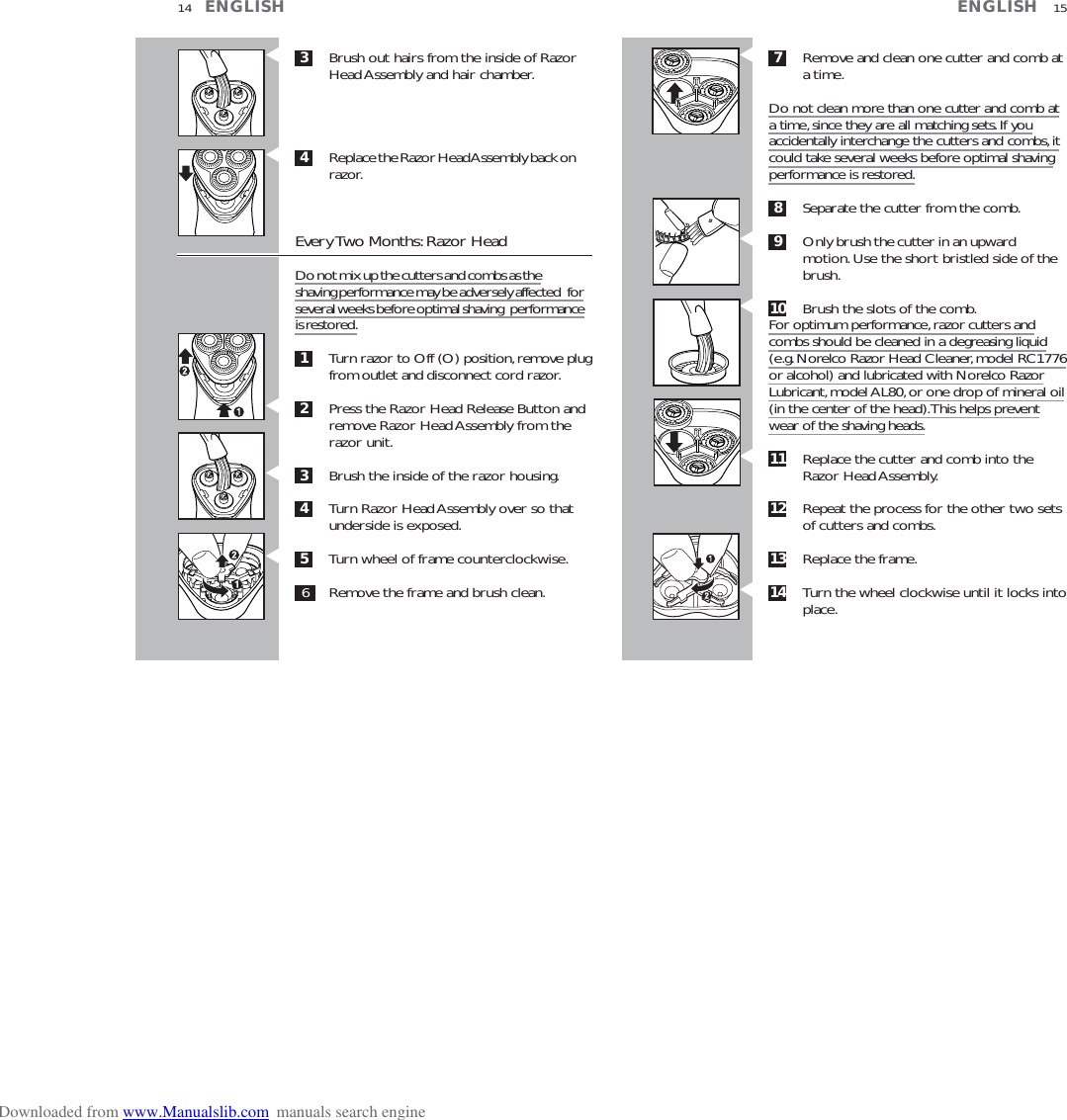 14 ENGLISH

3 Brush out hairs from the inside of Razor Head Assembly and hair chamber.

4 Replace the Razor Head Assembly back on razor.

Every Two Months: Razor Head

Do not mix up the cutters and combs as the shaving performance may be adversely affected for several weeks before optimal shaving performance is restored.

1 Turn razor to Off (O) position, remove plug from outlet and disconnect cord razor.

2 Press the Razor Head Release Button and remove Razor Head Assembly from the razor unit.

3 Brush the inside of the razor housing.

4 Turn Razor Head Assembly over so that underside is exposed.

5 Turn wheel of frame counterclockwise.

6 Remove the frame and brush clean.

ENGLISH 15

7 Remove and clean one cutter and comb at a time.

Do not clean more than one cutter and comb at a time, since they are all matching sets. If you accidentally interchange the cutters and combs, it could take several weeks before optimal shaving performance is restored.

8 Separate the cutter from the comb.

9 Only brush the cutter in an upward motion. Use the short bristled side of the brush.

10 Brush the slots of the comb.
For optimum performance, razor cutters and combs should be cleaned in a degreasing liquid (e.g. Norelco Razor Head Cleaner, model RC1776 or alcohol) and lubricated with Norelco Razor Lubricant, model AL80, or one drop of mineral oil (in the center of the head). This helps prevent wear of the shaving heads.

11 Replace the cutter and comb into the Razor Head Assembly.

12 Repeat the process for the other two sets of cutters and combs.

13 Replace the frame.

14 Turn the wheel clockwise until it locks into place.

Downloaded from www.Manualslib.com manuals search engine