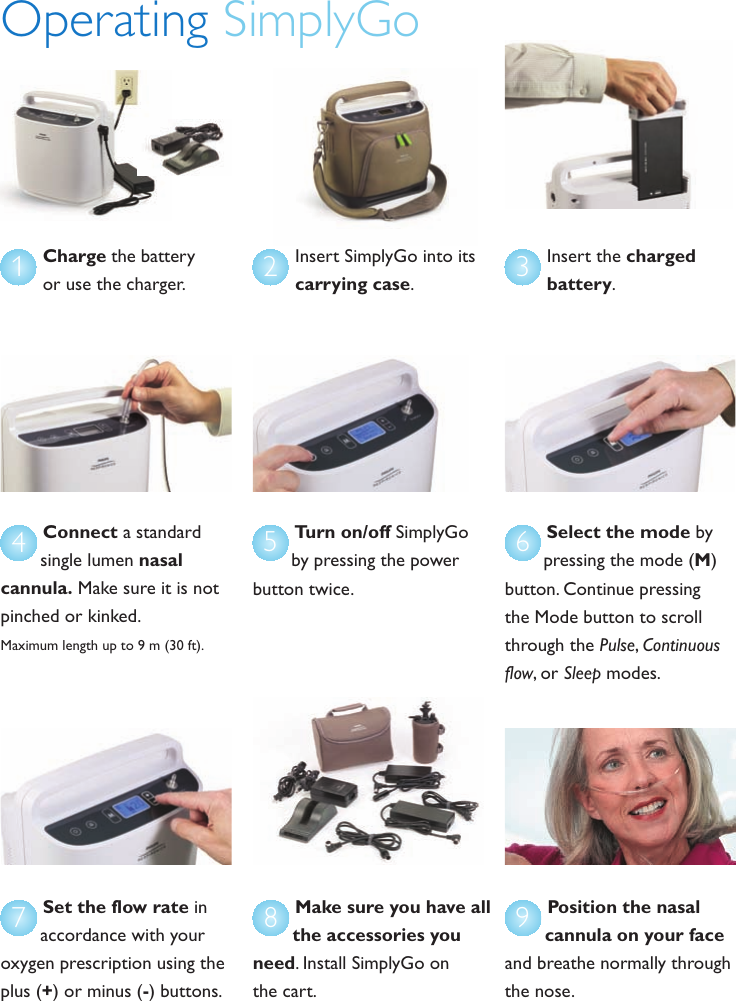 Operating SimplyGo

1 Charge the battery or use the charger.

2 Insert SimplyGo into its carrying case.

3 Insert the charged battery.

4 Connect a standard single lumen nasal cannula. Make sure it is not pinched or kinked.
Maximum length up to 9 m (30 ft).

5 Turn on/off SimplyGo by pressing the power button twice.

6 Select the mode by pressing the mode (M) button. Continue pressing the Mode button to scroll through the Pulse, Continuous flow, or Sleep modes.

7 Set the flow rate in accordance with your oxygen prescription using the plus (+) or minus (-) buttons.

8 Make sure you have all the accessories you need. Install SimplyGo on the cart.

9 Position the nasal cannula on your face and breathe normally through the nose.