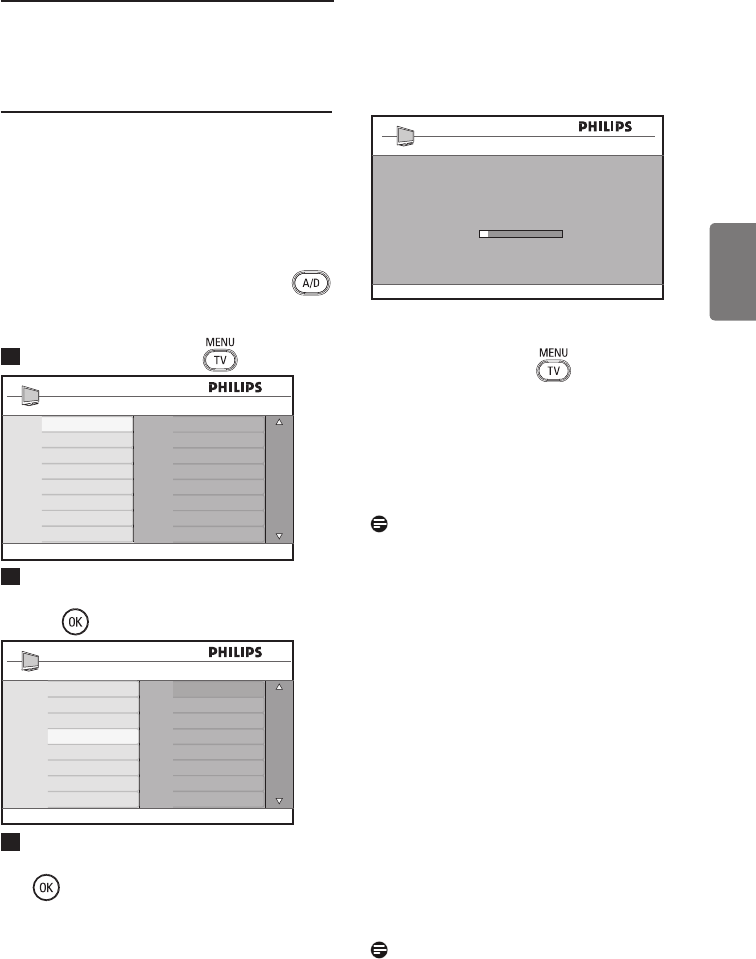 A/D

MENU
TV

PHILIPS

OK

PHILIPS

OK

PHILIPS

MENU
TV